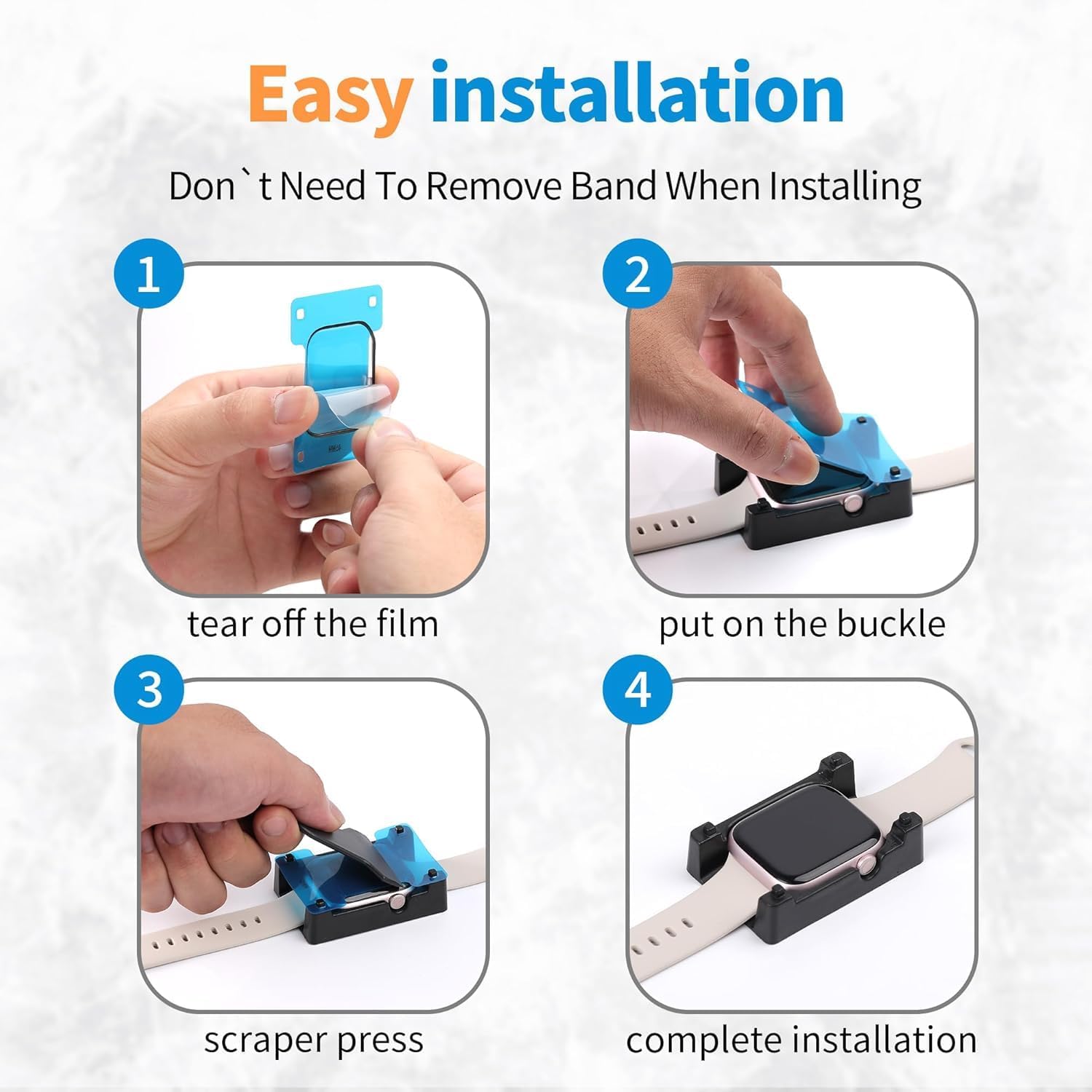 Easy installation

Don`t Need To Remove Band When Installing

1

tear off the film

2

put on the buckle

3

scraper press

4

complete installation