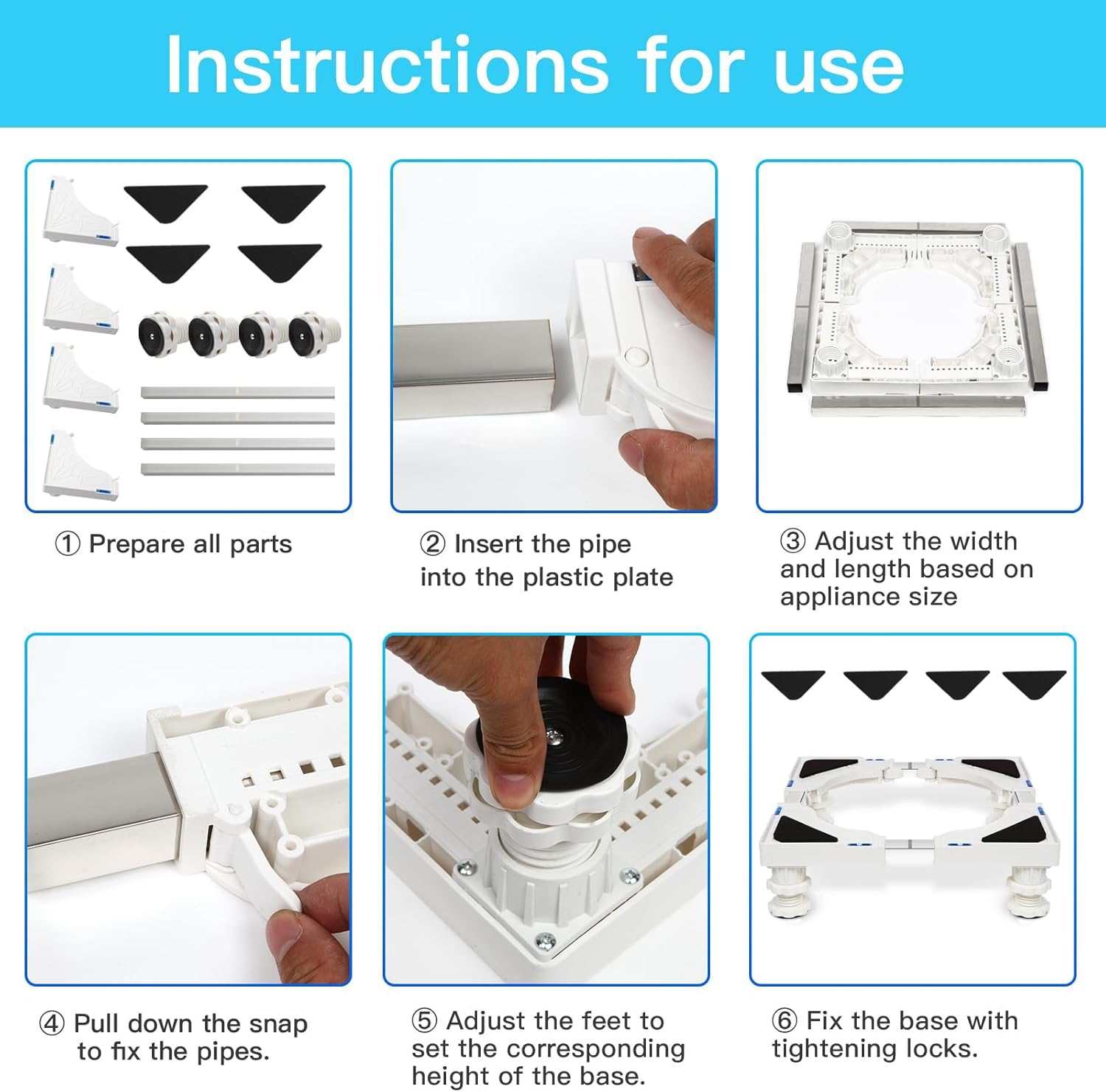 Instructions for use

① Prepare all parts

② Insert the pipe into the plastic plate

③ Adjust the width and length based on appliance size

④ Pull down the snap to fix the pipes.

⑤ Adjust the feet to set the corresponding height of the base.

⑥ Fix the base with tightening locks.