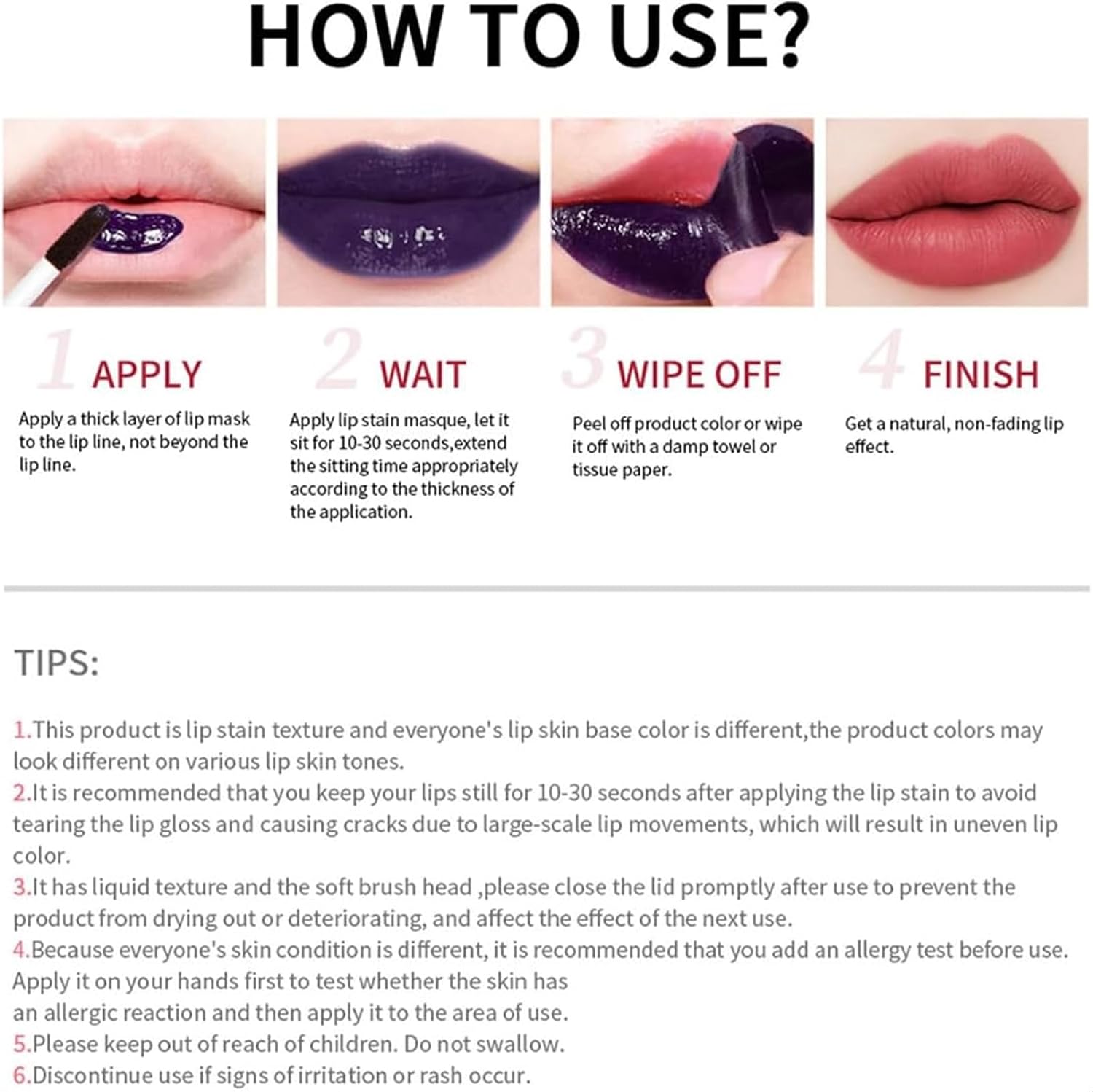 HOW TO USE?

1 APPLY
Apply a thick layer of lip mask to the lip line, not beyond the lip line.

2 WAIT
Apply lip stain masque, let it sit for 10-30 seconds,extend the sitting time appropriately according to the thickness of the application.

3 WIPE OFF
Peel off product color or wipe it off with a damp towel or tissue paper.

4 FINISH
Get a natural, non-fading lip effect.

TIPS:

1.This product is lip stain texture and everyone's lip skin base color is different,the product colors may look different on various lip skin tones.
2.It is recommended that you keep your lips still for 10-30 seconds after applying the lip stain to avoid tearing the lip gloss and causing cracks due to large-scale lip movements, which will result in uneven lip color.
3.It has liquid texture and the soft brush head ,please close the lid promptly after use to prevent the product from drying out or deteriorating, and affect the effect of the next use.
4.Because everyone's skin condition is different, it is recommended that you add an allergy test before use. Apply it on your hands first to test whether the skin has an allergic reaction and then apply it to the area of use.
5.Please keep out of reach of children. Do not swallow.
6.Discontinue use if signs of irritation or rash occur.