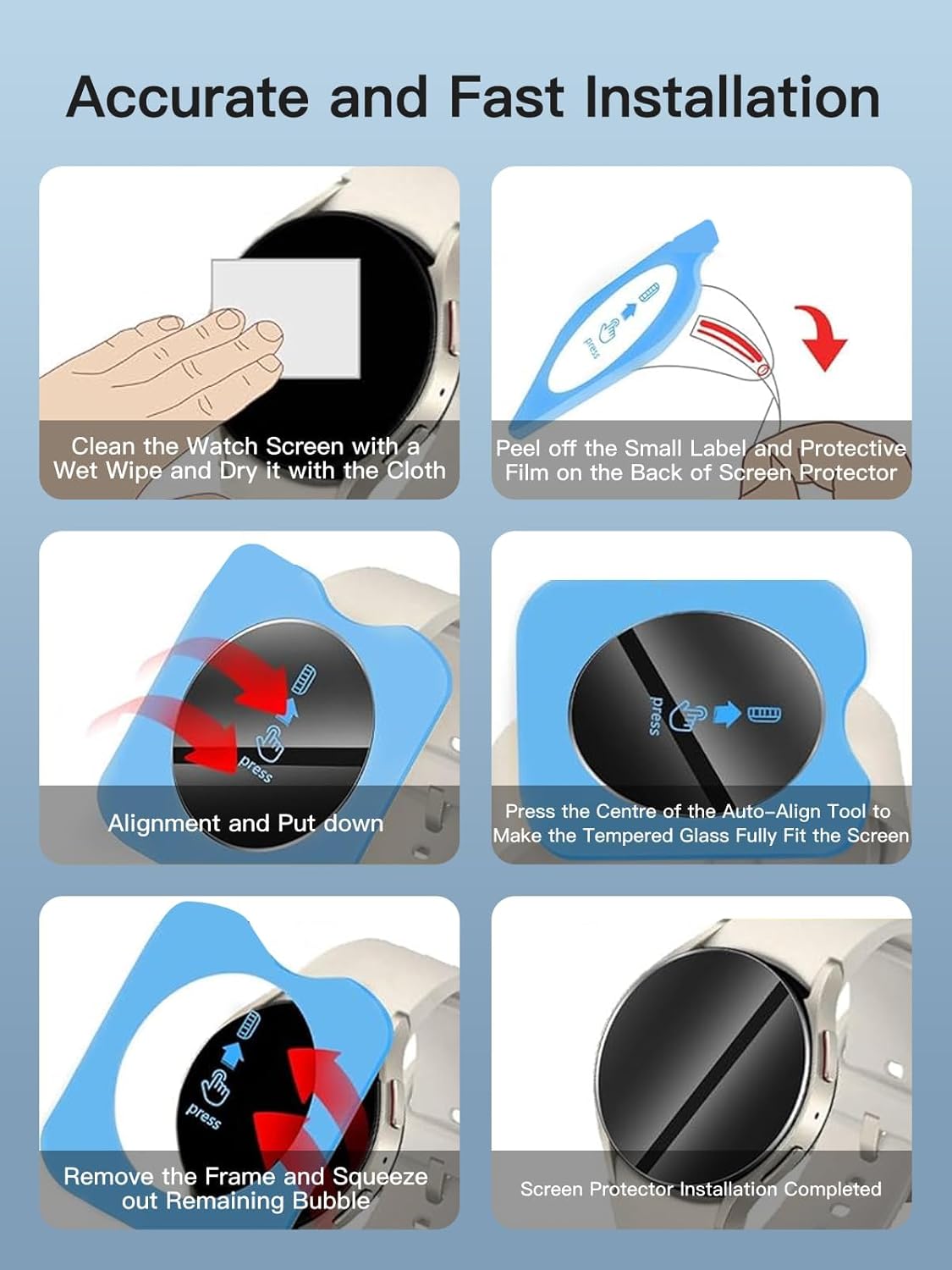 Accurate and Fast Installation

Clean the Watch Screen with a Wet Wipe and Dry it with the Cloth

press

Peel off the Small Label and Protective Film on the Back of Screen Protector

press

Alignment and Put down

press

Press the Centre of the Auto-Align Tool to Make the Tempered Glass Fully Fit the Screen

press

Remove the Frame and Squeeze out Remaining Bubble

Screen Protector Installation Completed