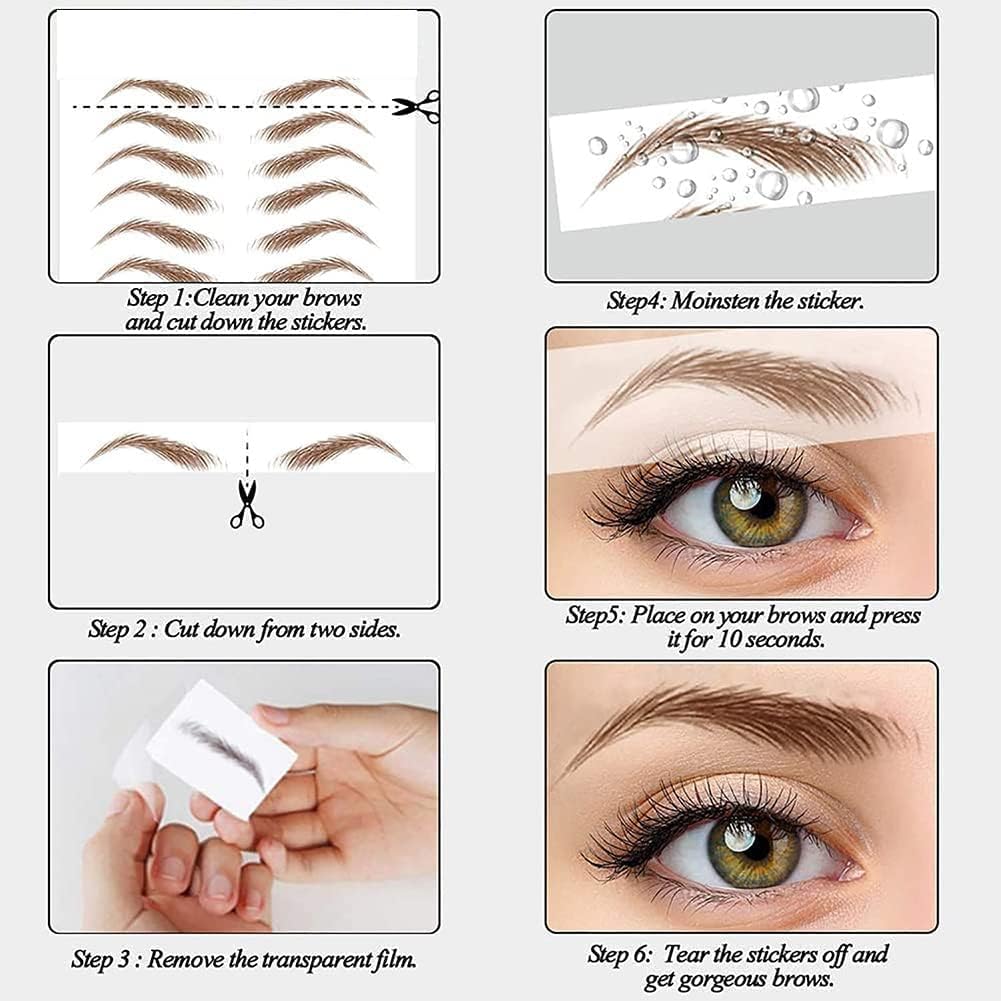 Step 1:Clean your brows and cut down the stickers.

Step 2 : Cut down from two sides.

Step 3 : Remove the transparent film.

Step4: Moinsten the sticker.

Step5: Place on your brows and press it for 10 seconds.

Step 6: Tear the stickers off and get gorgeous brows.