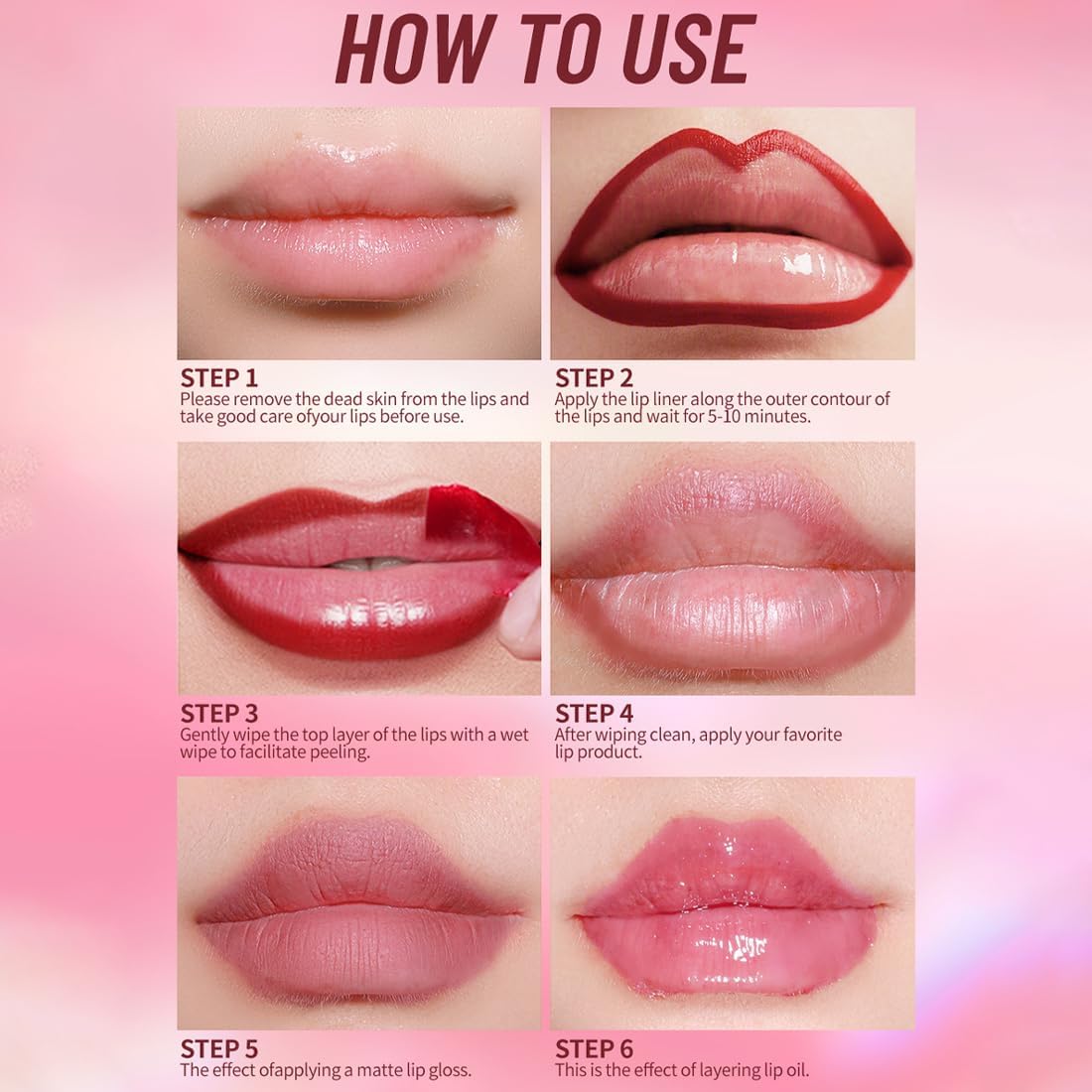 HOW TO USE

STEP 1
Please remove the dead skin from the lips and take good care ofyour lips before use.

STEP 2
Apply the lip liner along the outer contour of the lips and wait for 5-10 minutes.

STEP 3
Gently wipe the top layer of the lips with a wet wipe to facilitate peeling.

STEP 4
After wiping clean, apply your favorite lip product.

STEP 5
The effect ofapplying a matte lip gloss.

STEP 6
This is the effect of layering lip oil.