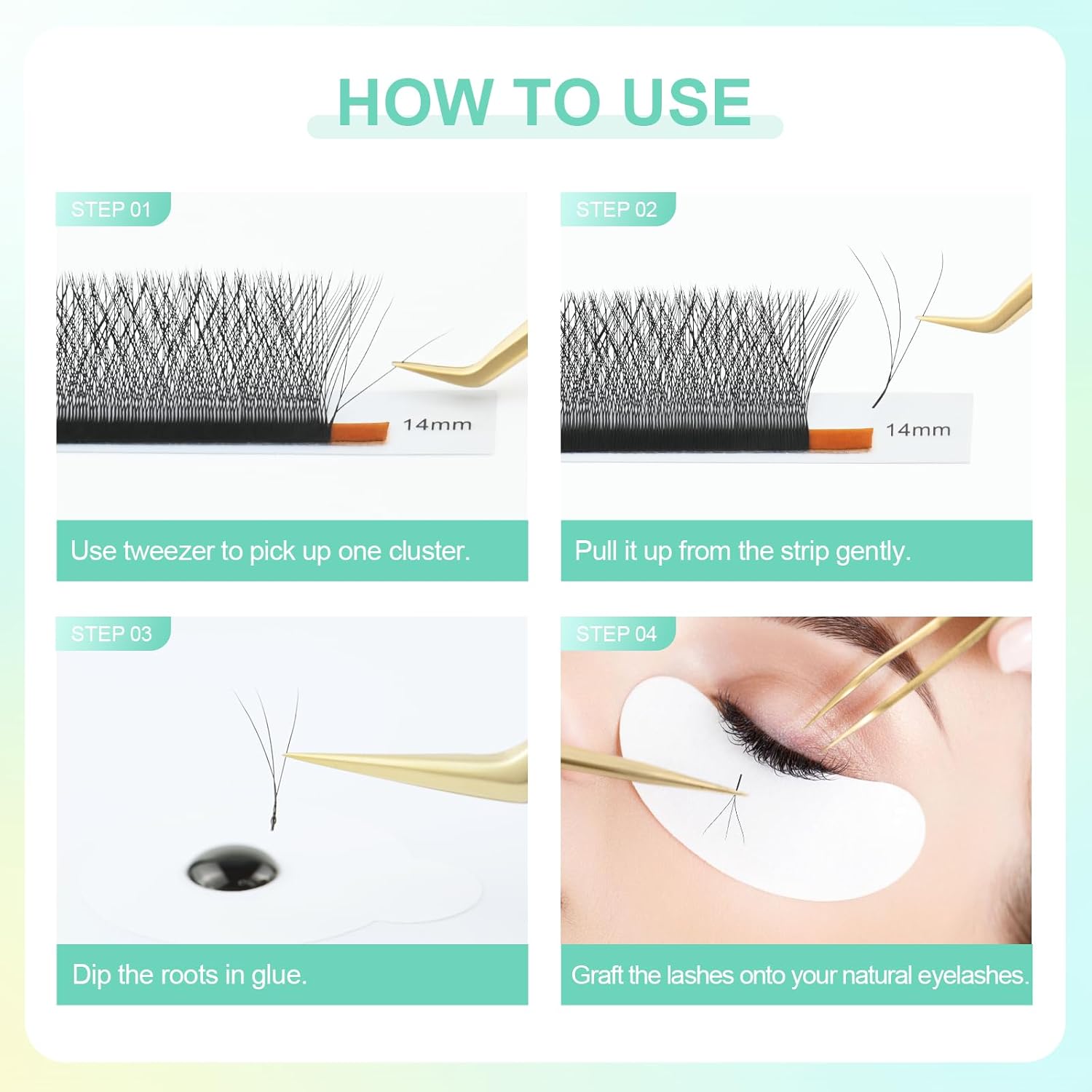 HOW TO USE

STEP 01

14mm

Use tweezer to pick up one cluster.

STEP 02

14mm

Pull it up from the strip gently.

STEP 03

Dip the roots in glue.

STEP 04

Graft the lashes onto your natural eyelashes.