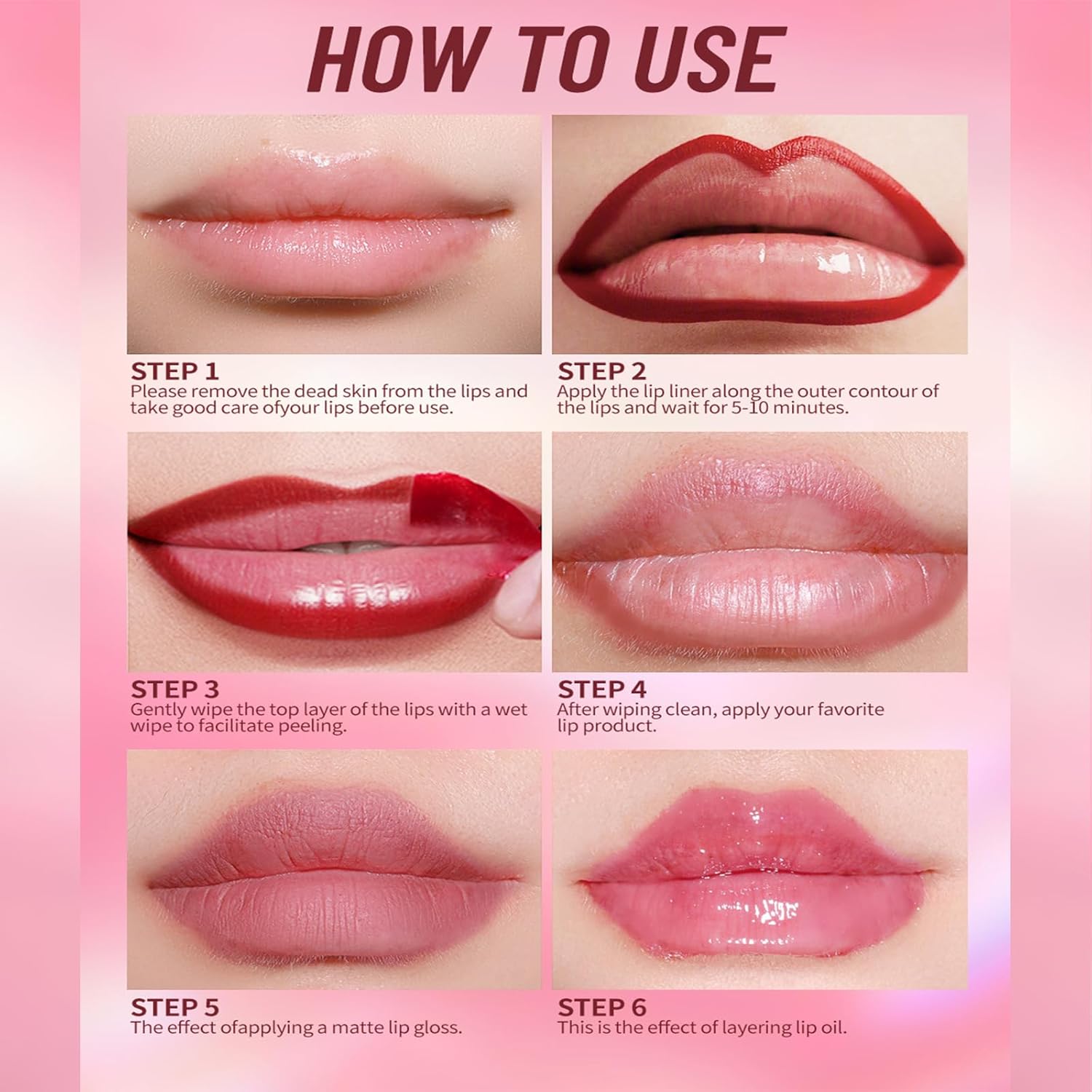 HOW TO USE

STEP 1
Please remove the dead skin from the lips and take good care ofyour lips before use.

STEP 2
Apply the lip liner along the outer contour of the lips and wait for 5-10 minutes.

STEP 3
Gently wipe the top layer of the lips with a wet wipe to facilitate peeling.

STEP 4
After wiping clean, apply your favorite lip product.

STEP 5
The effect ofapplying a matte lip gloss.

STEP 6
This is the effect of layering lip oil.