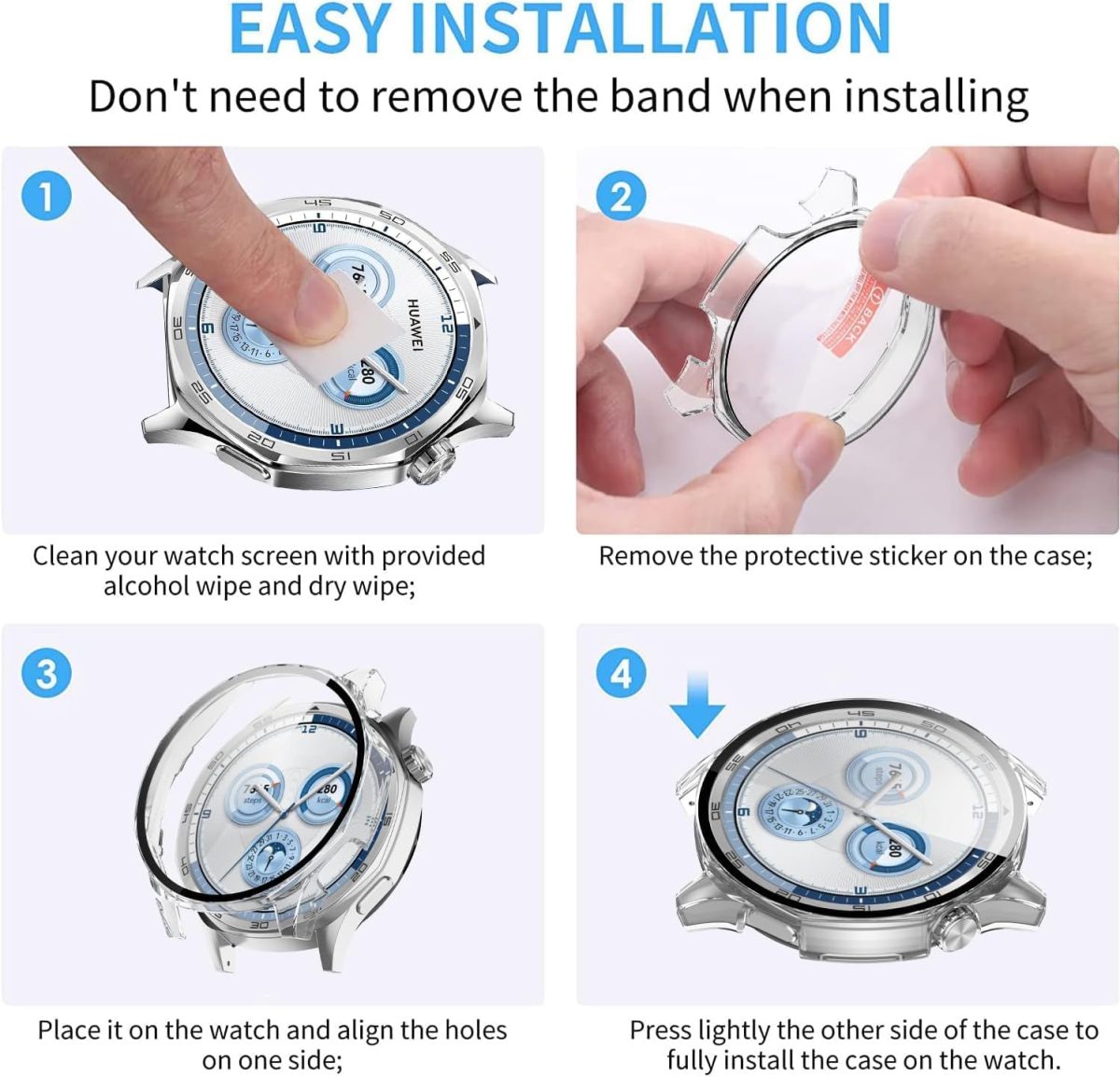 EASY INSTALLATION

Don't need to remove the band when installing

1

HUAWEI

Clean your watch screen with provided alcohol wipe and dry wipe;

2

BACK

Remove the protective sticker on the case;

3

Place it on the watch and align the holes on one side;

4

Press lightly the other side of the case to fully install the case on the watch.