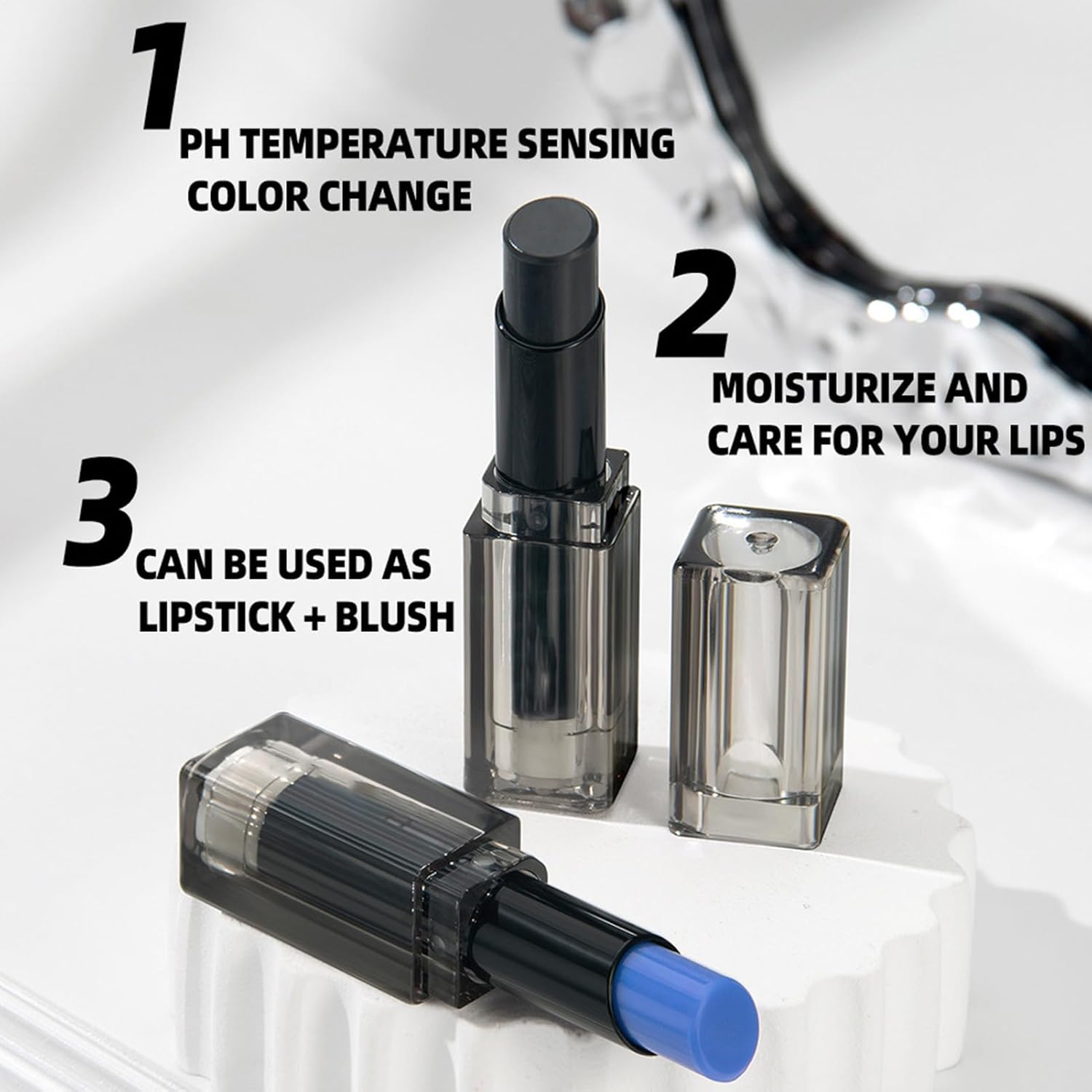 1
PH TEMPERATURE SENSING COLOR CHANGE

2
MOISTURIZE AND CARE FOR YOUR LIPS

3
CAN BE USED AS LIPSTICK + BLUSH