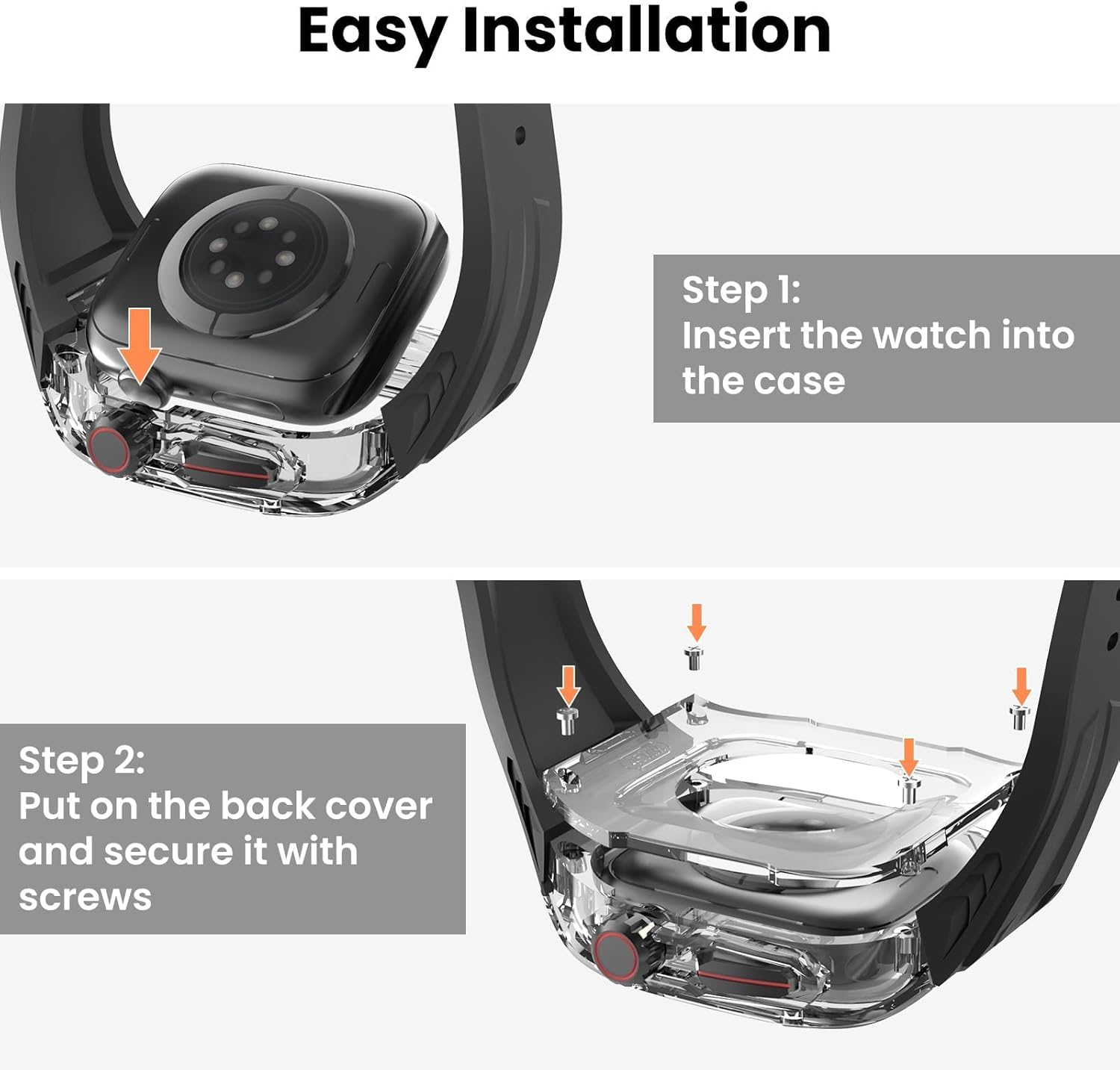 Easy Installation

Step 1:
Insert the watch into the case

Step 2:
Put on the back cover and secure it with screws