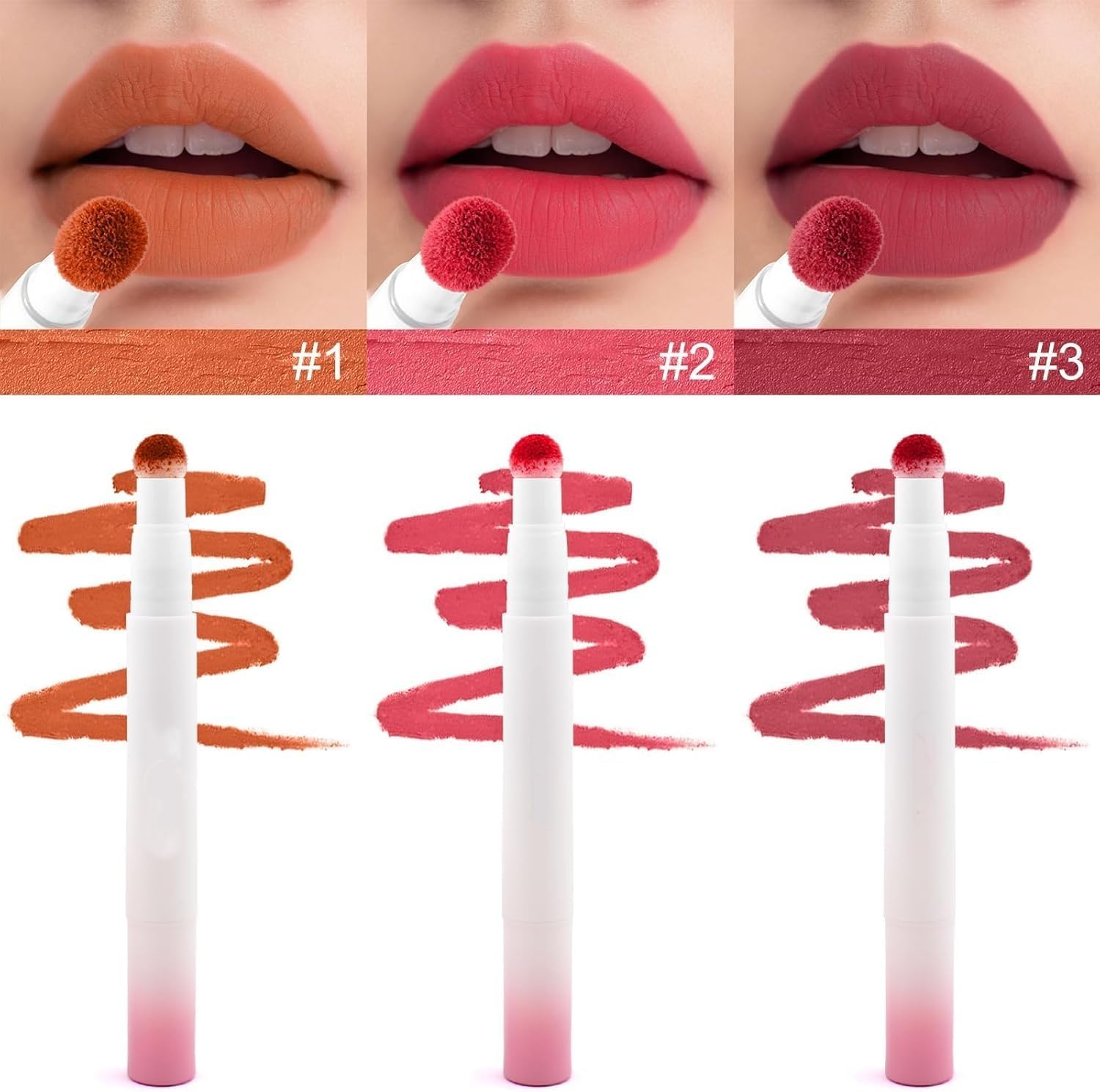 #1

#2

#3