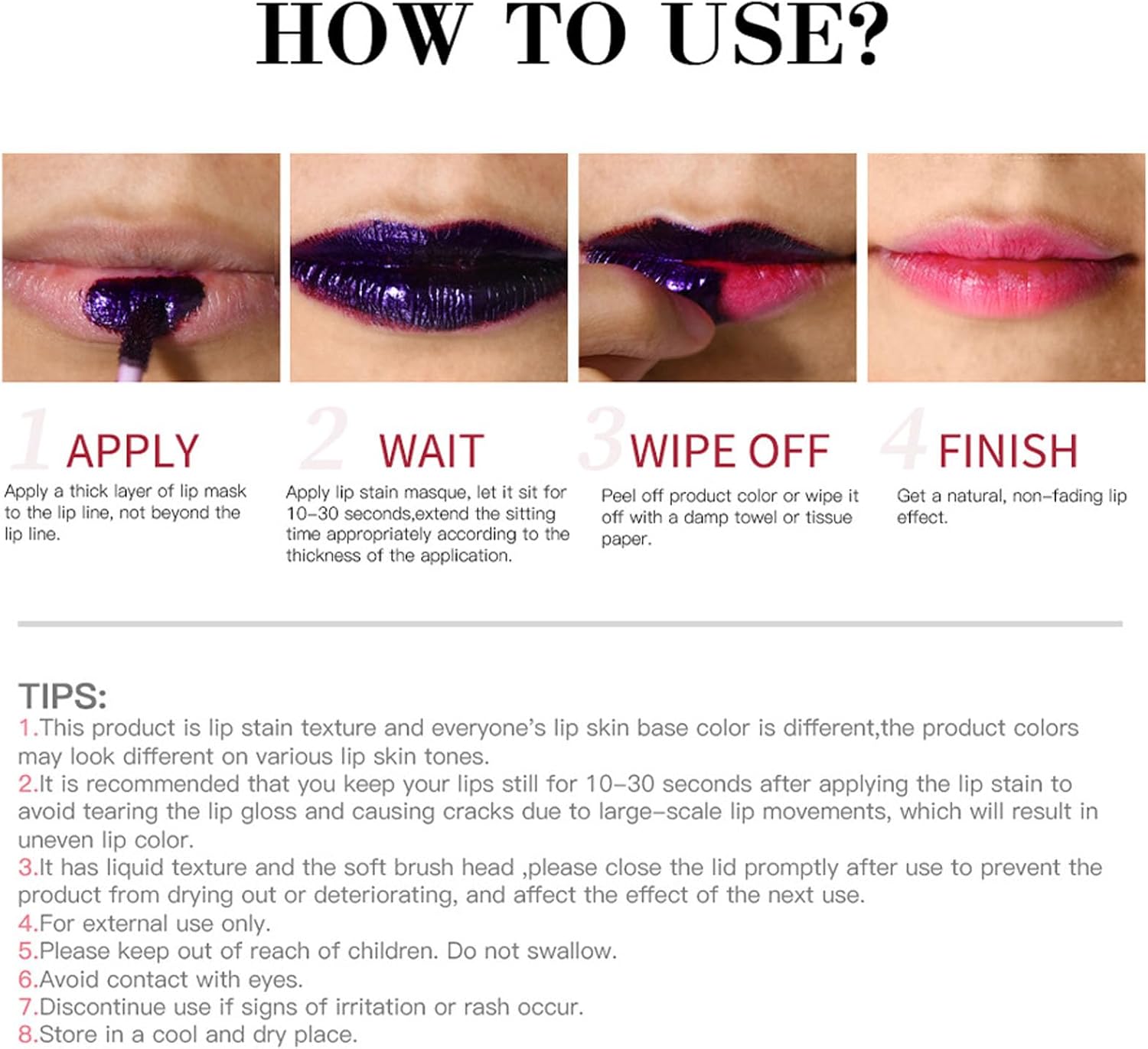 HOW TO USE?

1 APPLY
Apply a thick layer of lip mask to the lip line, not beyond the lip line.

2 WAIT
Apply lip stain masque, let it sit for 10-30 seconds,extend the sitting time appropriately according to the thickness of the application.

3 WIPE OFF
Peel off product color or wipe it off with a damp towel or tissue paper.

4 FINISH
Get a natural, non-fading lip effect.

TIPS:
1.This product is lip stain texture and everyone's lip skin base color is different,the product colors may look different on various lip skin tones.
2.It is recommended that you keep your lips still for 10-30 seconds after applying the lip stain to avoid tearing the lip gloss and causing cracks due to large-scale lip movements, which will result in uneven lip color.
3.It has liquid texture and the soft brush head ,please close the lid promptly after use to prevent the product from drying out or deteriorating, and affect the effect of the next use.
4.For external use only.
5.Please keep out of reach of children. Do not swallow.
6.Avoid contact with eyes.
7.Discontinue use if signs of irritation or rash occur.
8.Store in a cool and dry place.