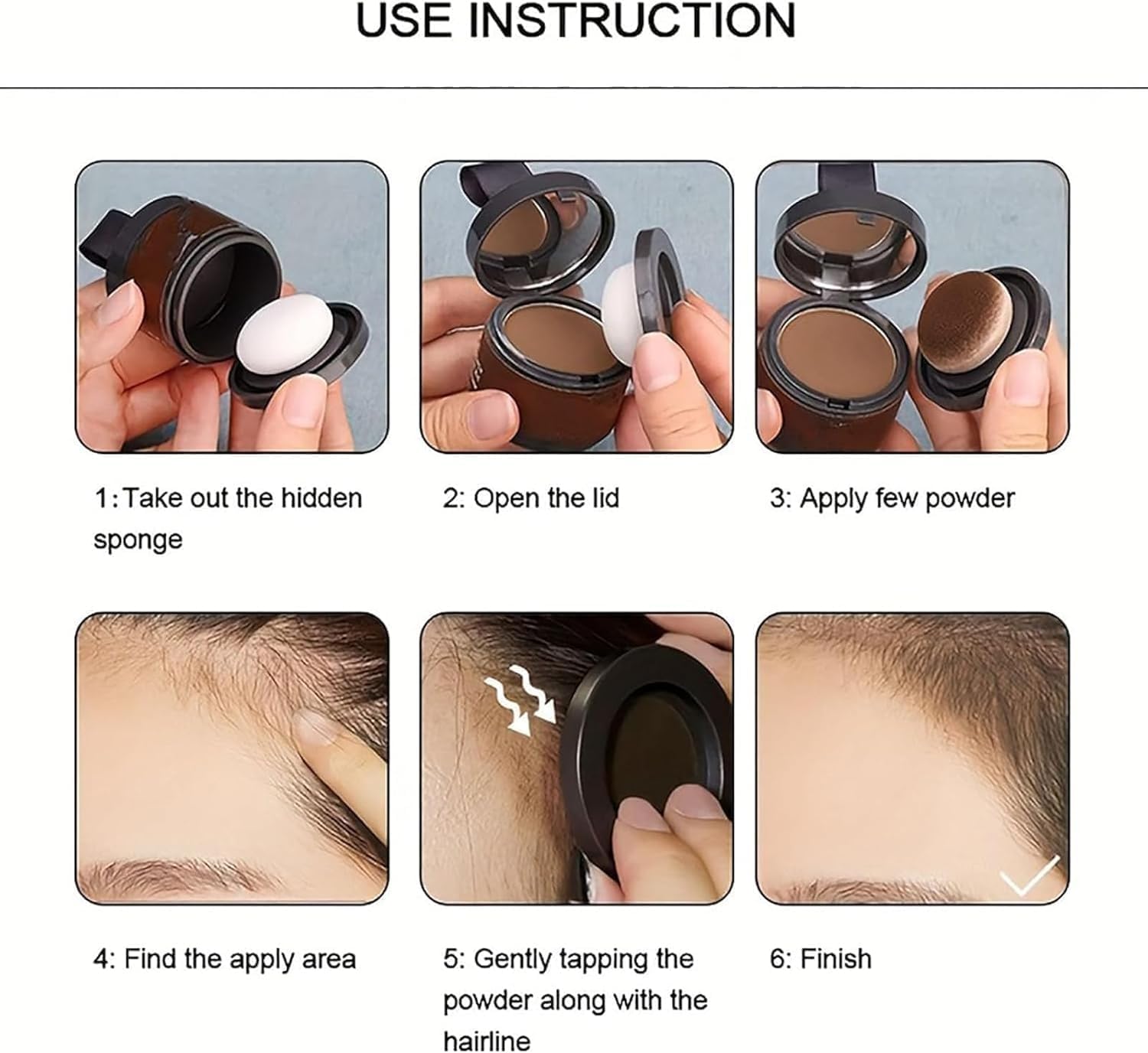 USE INSTRUCTION

1:Take out the hidden sponge

2: Open the lid

3: Apply few powder

4: Find the apply area

5: Gently tapping the powder along with the hairline

6: Finish