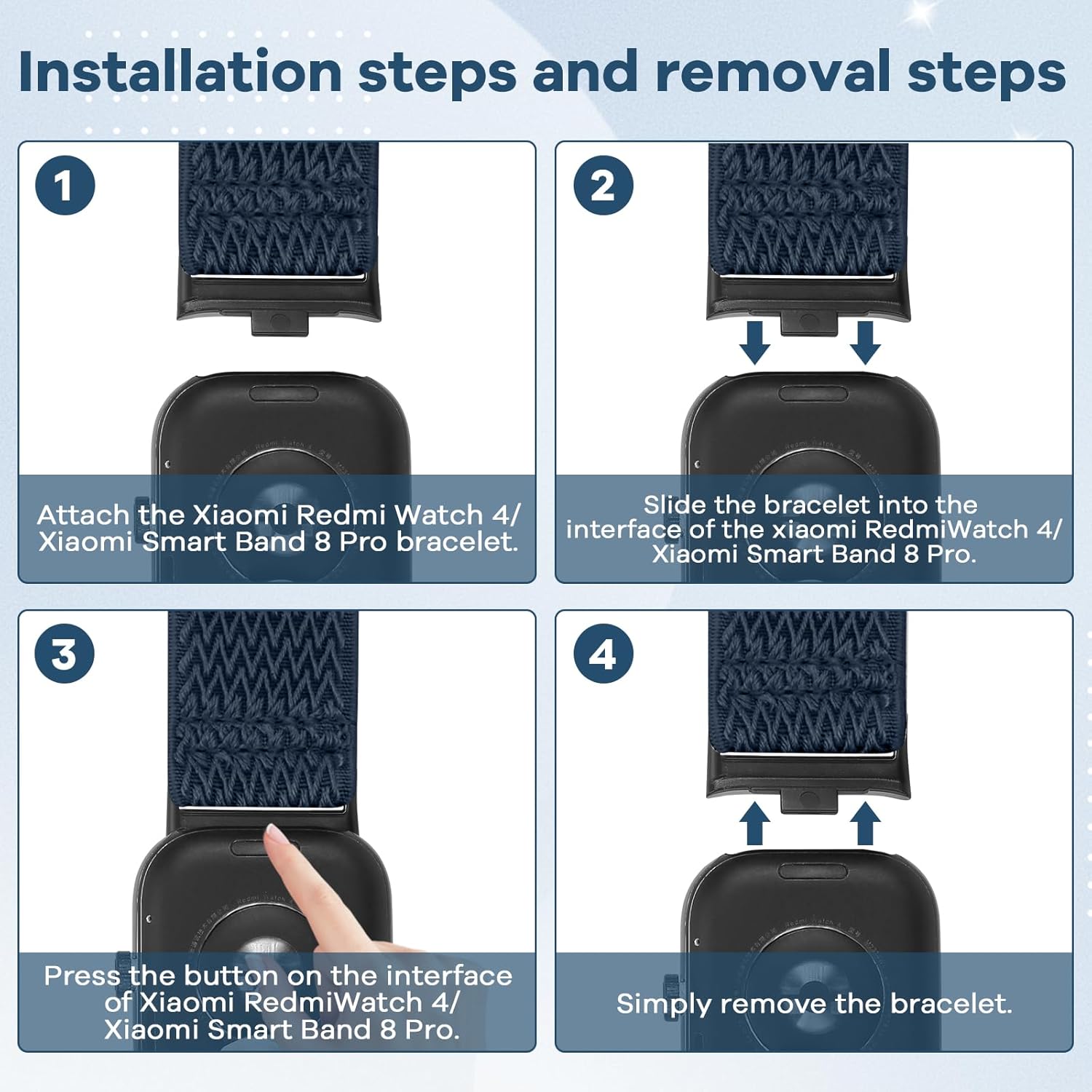 Installation steps and removal steps

1

Attach the Xiaomi Redmi Watch 4/ Xiaomi Smart Band 8 Pro bracelet.

2

Slide the bracelet into the interface of the xiaomi RedmiWatch 4/ Xiaomi Smart Band 8 Pro.

3

Press the button on the interface of Xiaomi RedmiWatch 4/ Xiaomi Smart Band 8 Pro.

4

Simply remove the bracelet.