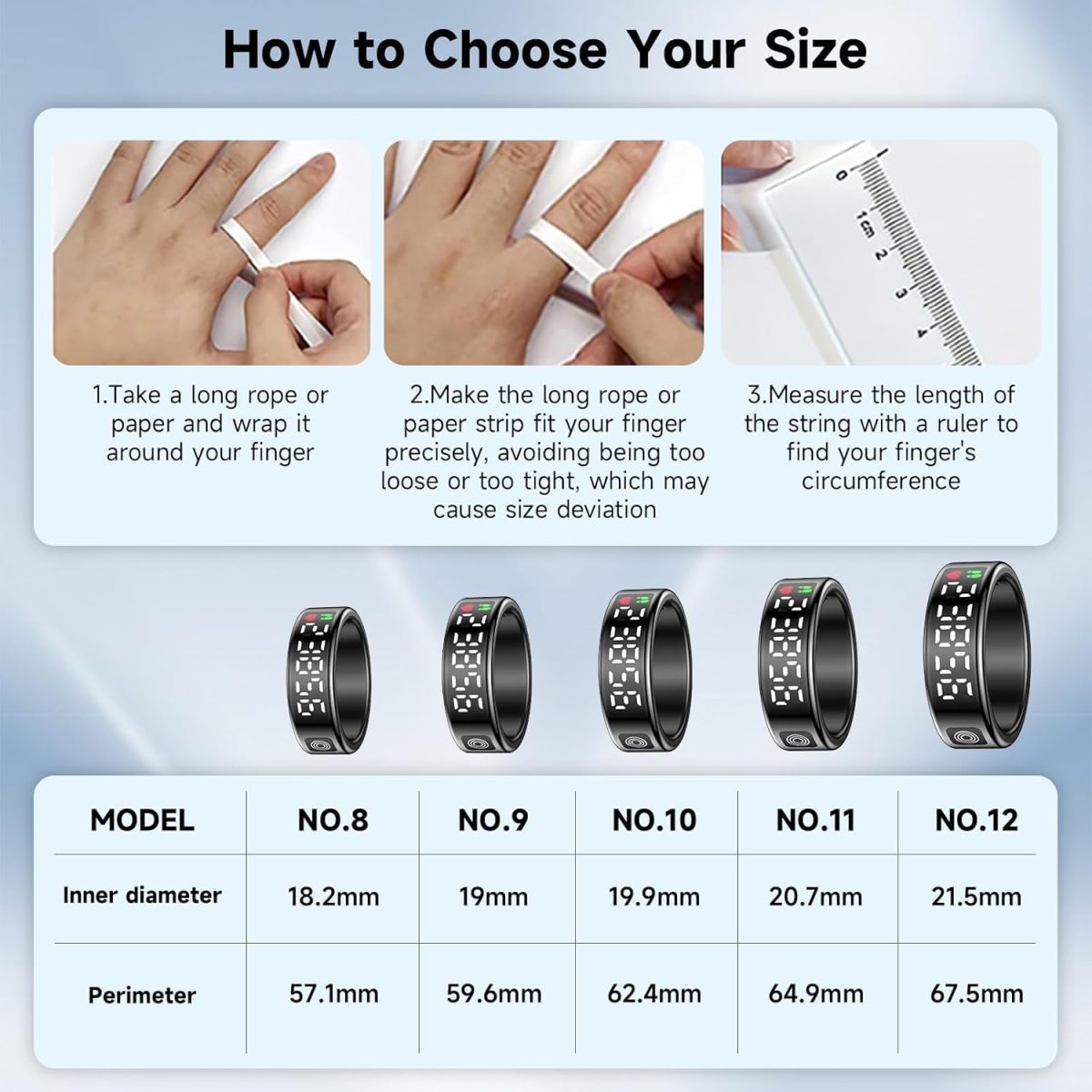 How to Choose Your Size

0 1cm 2 3 4

1.Take a long rope or paper and wrap it around your finger

2.Make the long rope or paper strip fit your finger precisely, avoiding being too loose or too tight, which may cause size deviation

3.Measure the length of the string with a ruler to find your finger's circumference

| MODEL | NO.8 | NO.9 | NO.10 | NO.11 | NO.12 |
|---|---|---|---|---|---|
| Inner diameter | 18.2mm | 19mm | 19.9mm | 20.7mm | 21.5mm |
| Perimeter | 57.1mm | 59.6mm | 62.4mm | 64.9mm | 67.5mm |