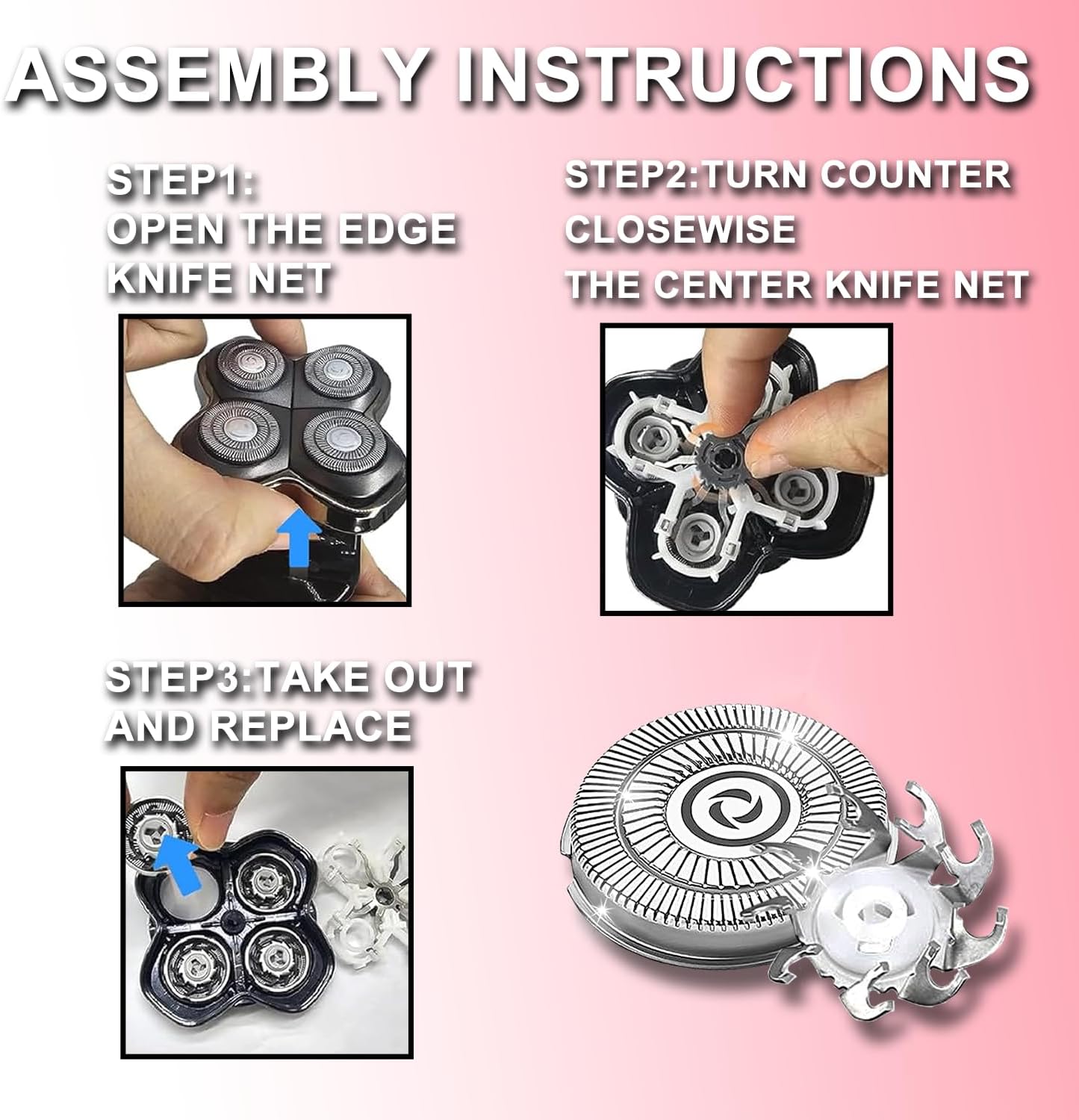 ASSEMBLY INSTRUCTIONS

STEP1:
OPEN THE EDGE KNIFE NET

STEP2:TURN COUNTER CLOSEWISE THE CENTER KNIFE NET

STEP3:TAKE OUT AND REPLACE