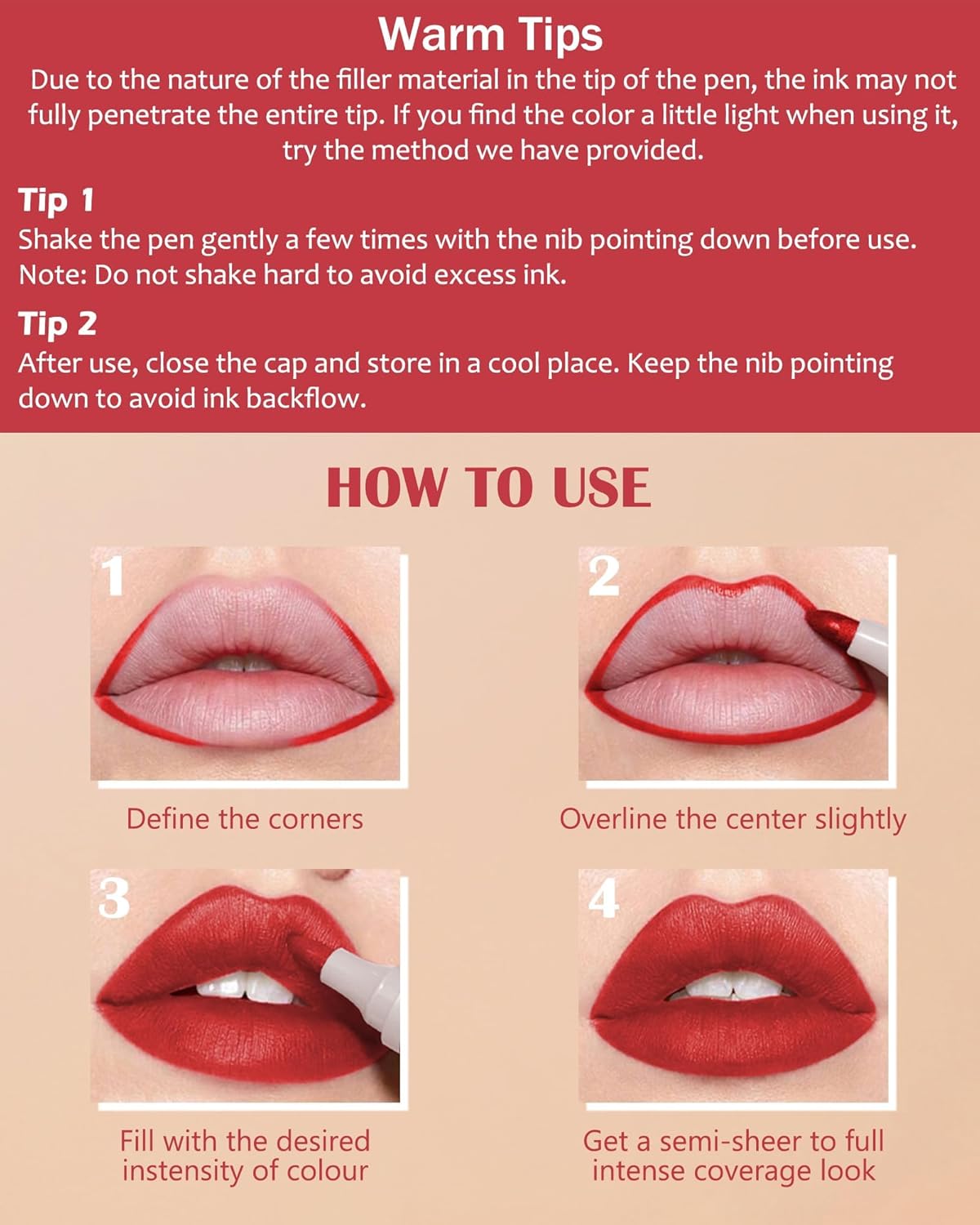 Warm Tips

Due to the nature of the filler material in the tip of the pen, the ink may not fully penetrate the entire tip. If you find the color a little light when using it, try the method we have provided.

Tip 1

Shake the pen gently a few times with the nib pointing down before use. Note: Do not shake hard to avoid excess ink.

Tip 2

After use, close the cap and store in a cool place. Keep the nib pointing down to avoid ink backflow.

HOW TO USE

1

Define the corners

2

Overline the center slightly

3

Fill with the desired instensity of colour

4

Get a semi-sheer to full intense coverage look