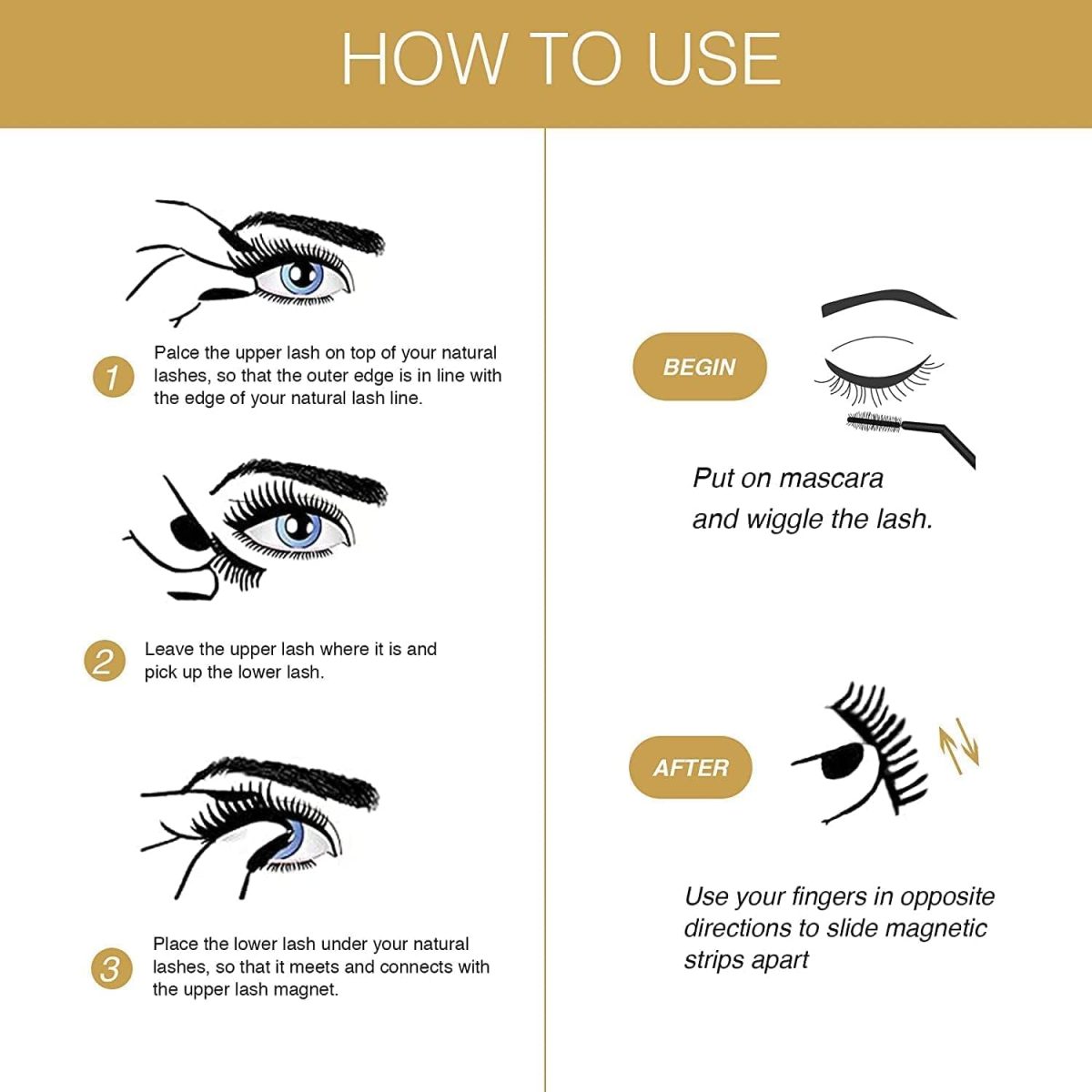 HOW TO USE

1 Palce the upper lash on top of your natural lashes, so that the outer edge is in line with the edge of your natural lash line.

2 Leave the upper lash where it is and pick up the lower lash.

3 Place the lower lash under your natural lashes, so that it meets and connects with the upper lash magnet.

BEGIN

Put on mascara and wiggle the lash.

AFTER

Use your fingers in opposite directions to slide magnetic strips apart