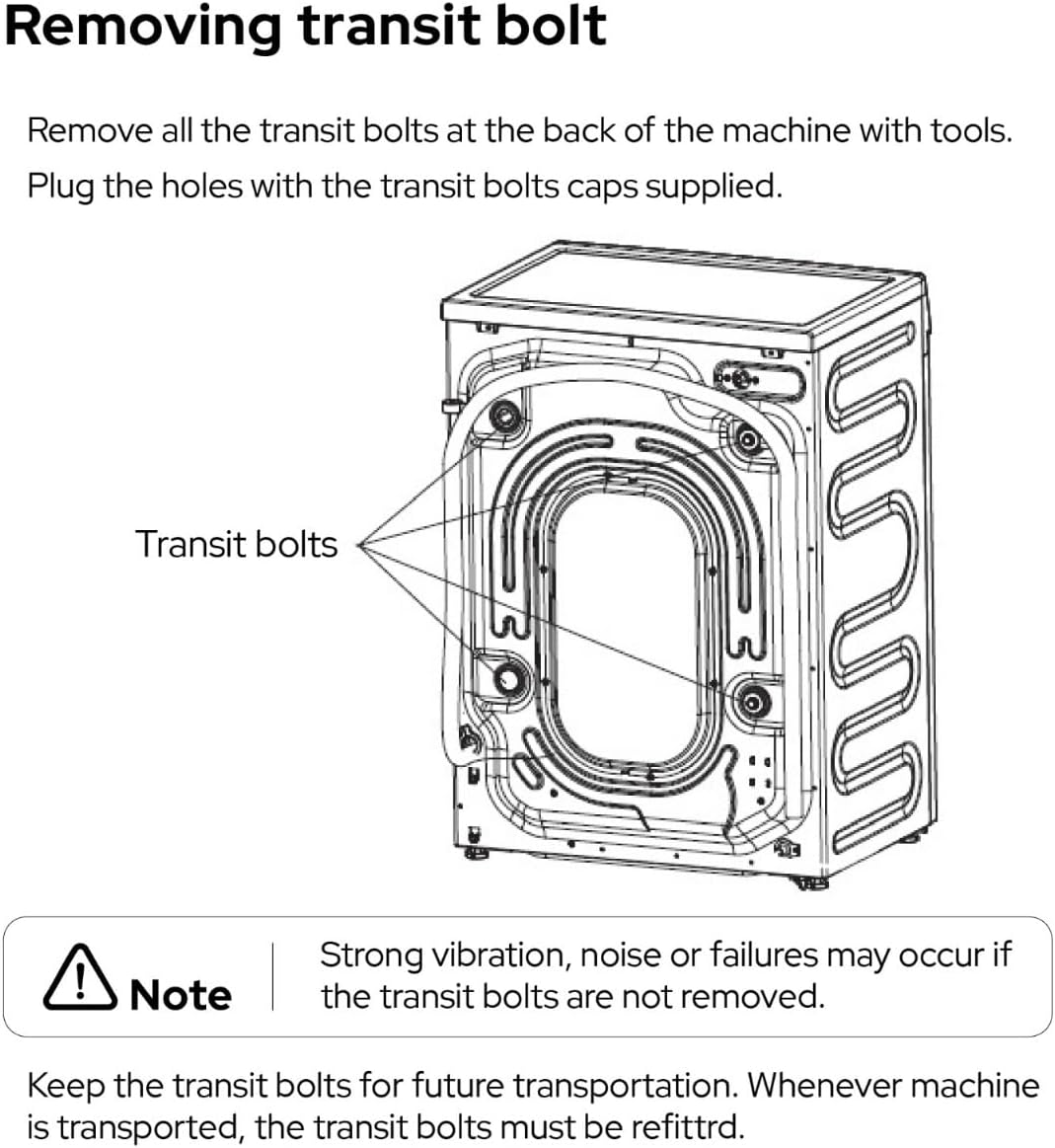 Removing transit bolt

Remove all the transit bolts at the back of the machine with tools. Plug the holes with the transit bolts caps supplied.

Transit bolts

Note

Strong vibration, noise or failures may occur if the transit bolts are not removed.

Keep the transit bolts for future transportation. Whenever machine is transported, the transit bolts must be refittrd.