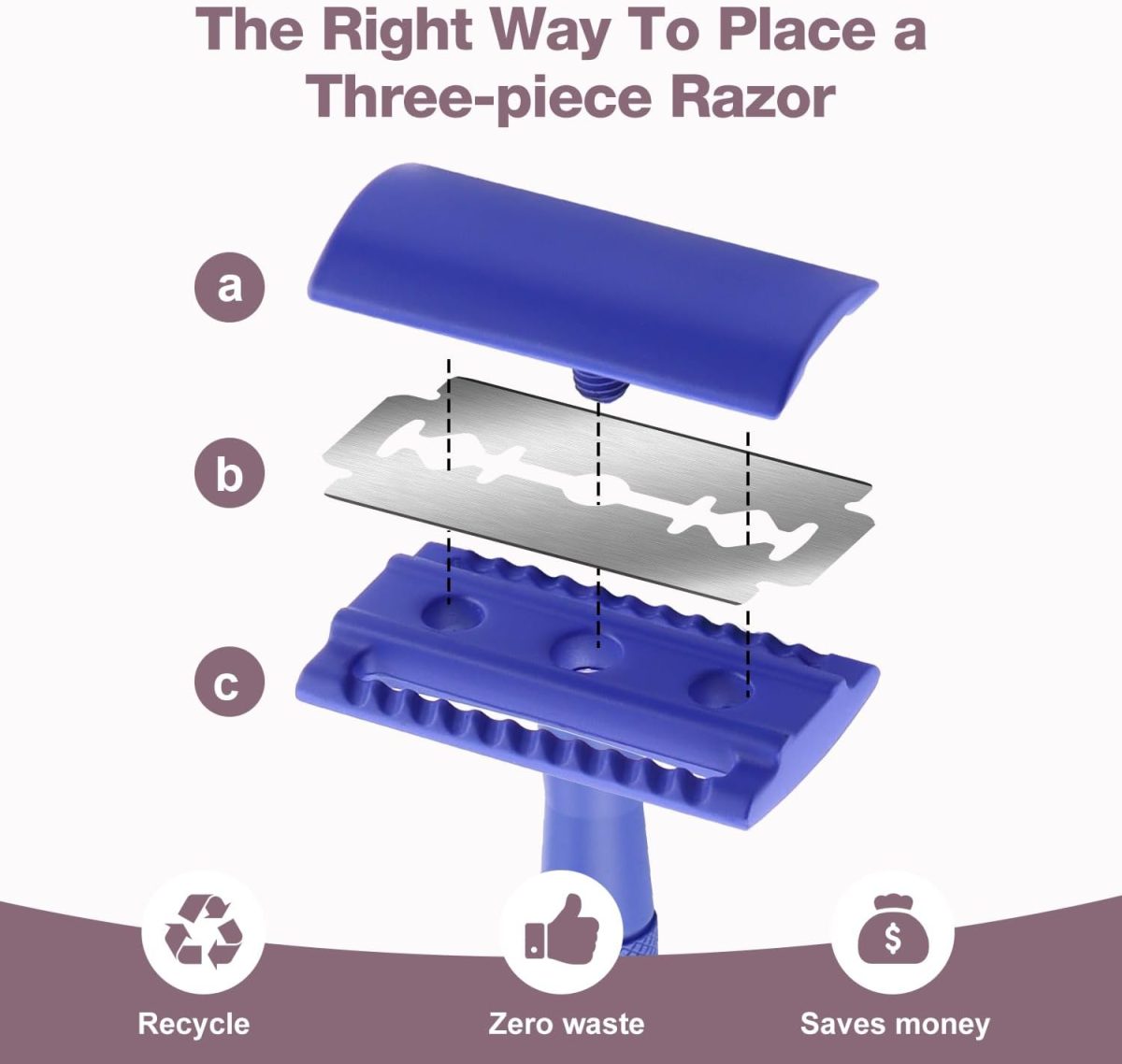 The Right Way To Place a Three-piece Razor

a

b

c

$

Recycle

Zero waste

Saves money