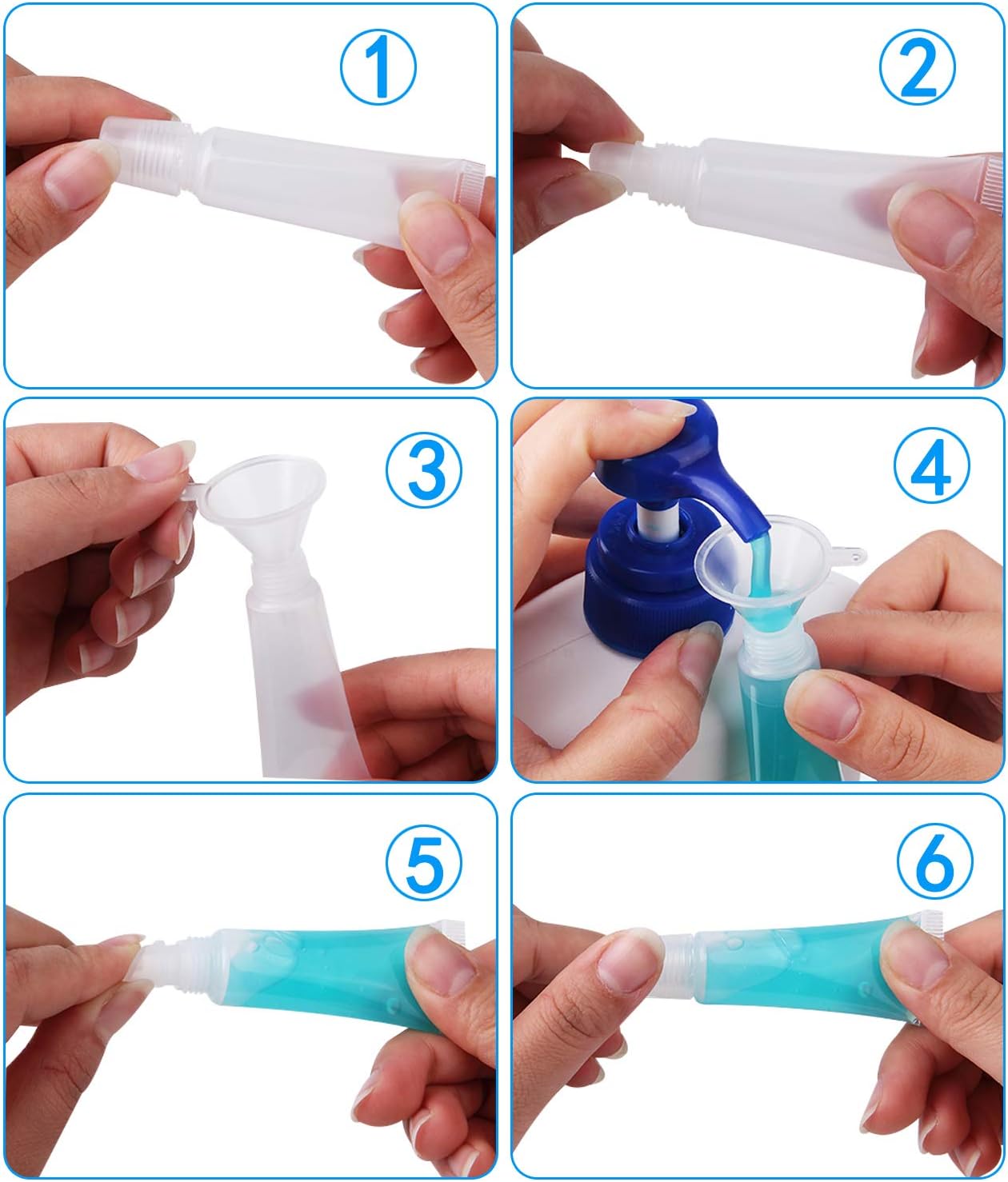 1

2

3

4

5

6