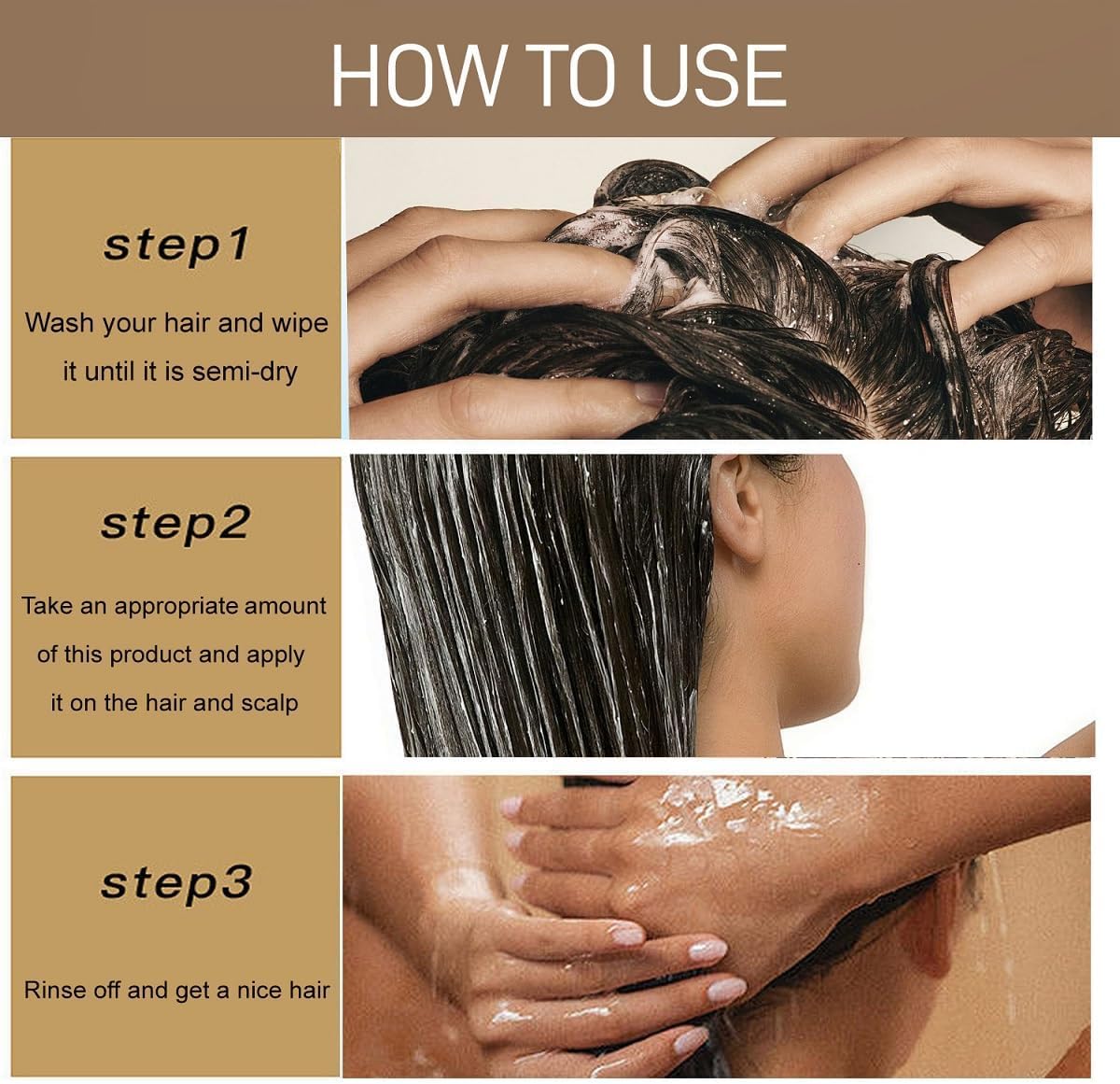 HOW TO USE

step1

Wash your hair and wipe it until it is semi-dry

step2

Take an appropriate amount of this product and apply it on the hair and scalp

step3

Rinse off and get a nice hair