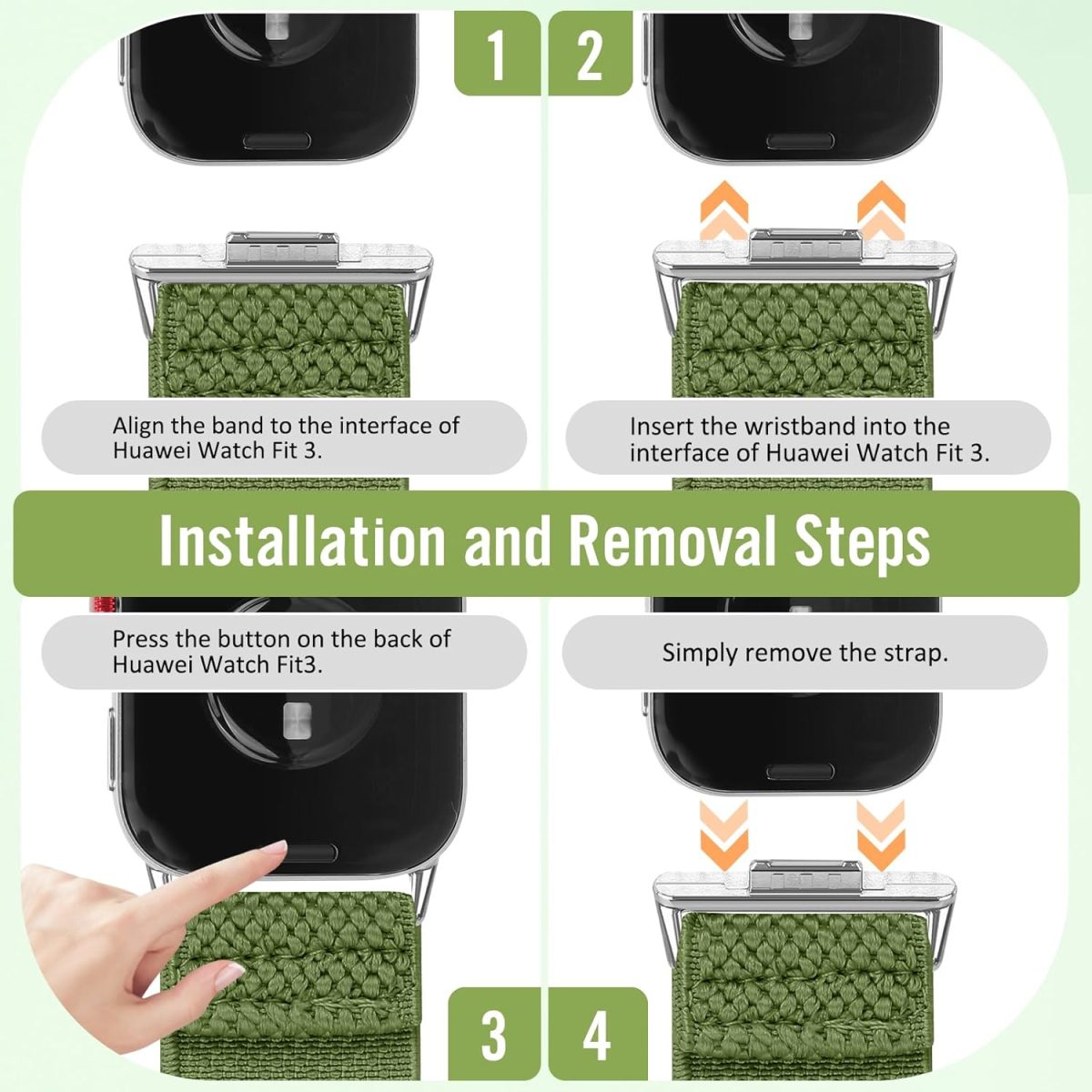 1

2

Align the band to the interface of Huawei Watch Fit 3.

Insert the wristband into the interface of Huawei Watch Fit 3.

Installation and Removal Steps

Press the button on the back of Huawei Watch Fit3.

Simply remove the strap.

3

4