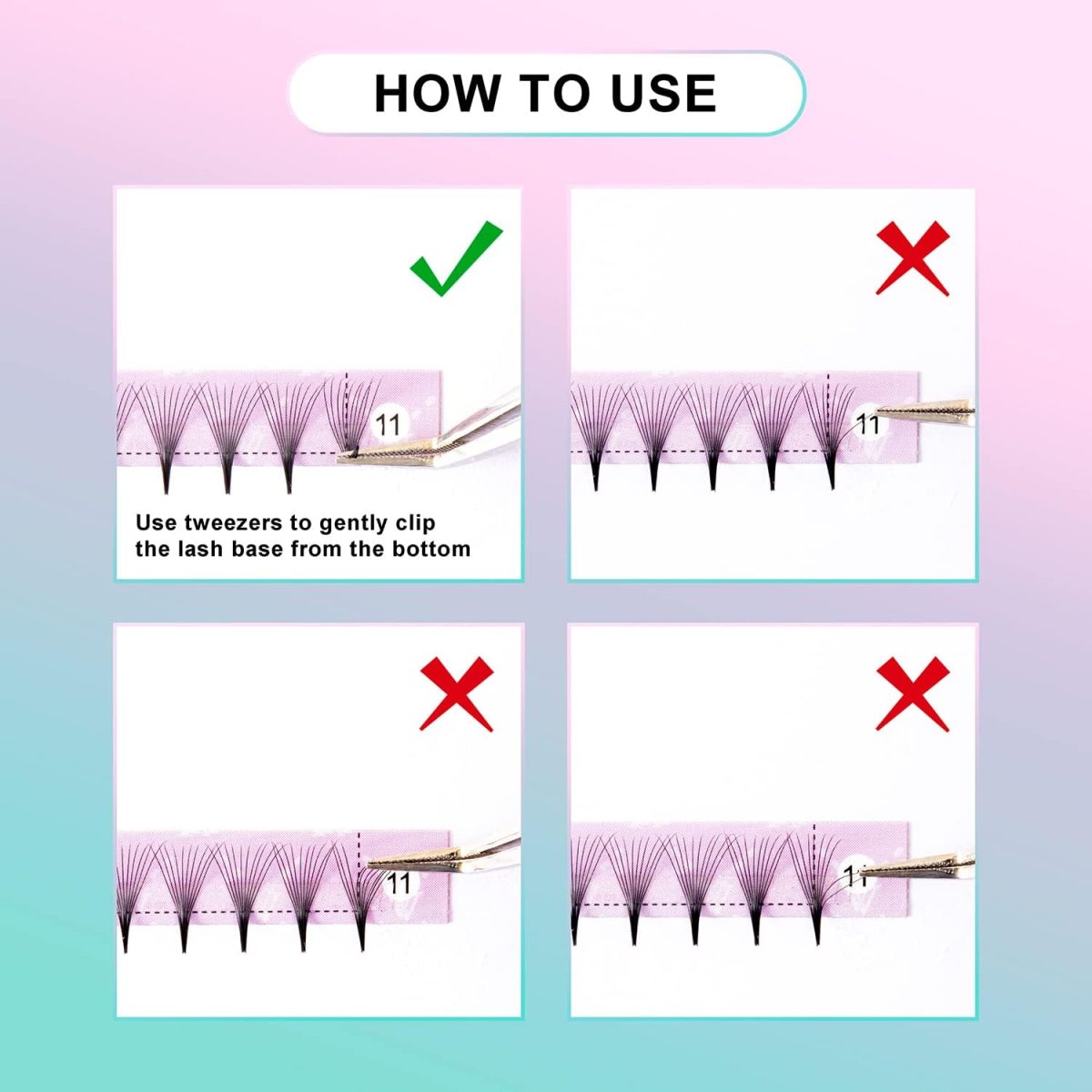 HOW TO USE

11

Use tweezers to gently clip the lash base from the bottom

11

11

11