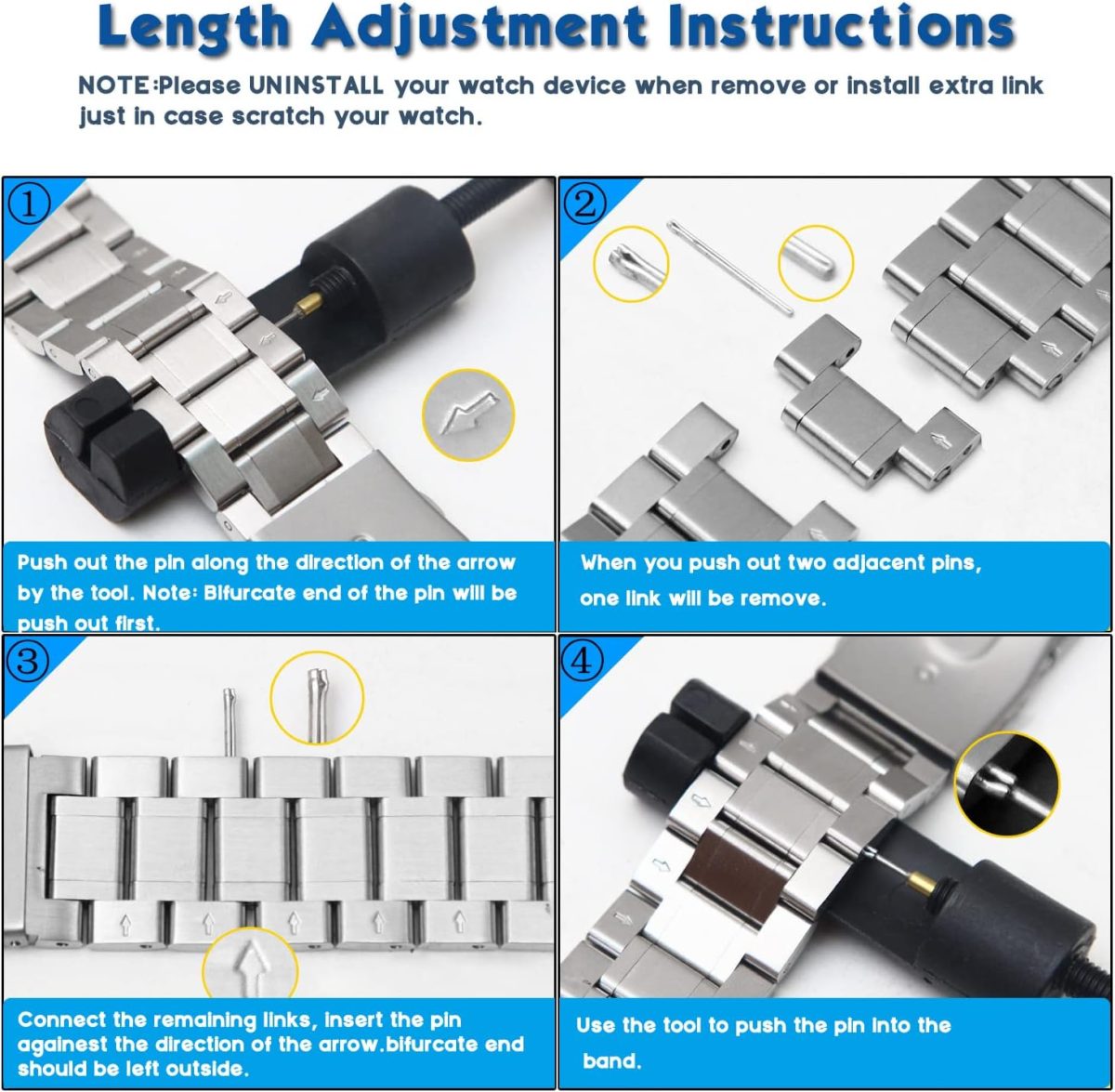 Length Adjustment Instructions

NOTE:Please UNINSTALL your watch device when remove or install extra link just in case scratch your watch.

①

Push out the pin along the direction of the arrow by the tool. Note: Bifurcate end of the pin will be push out first.

②

When you push out two adjacent pins, one link will be remove.

③

Connect the remaining links, insert the pin againest the direction of the arrow.bifurcate end should be left outside.

④

Use the tool to push the pin into the band.