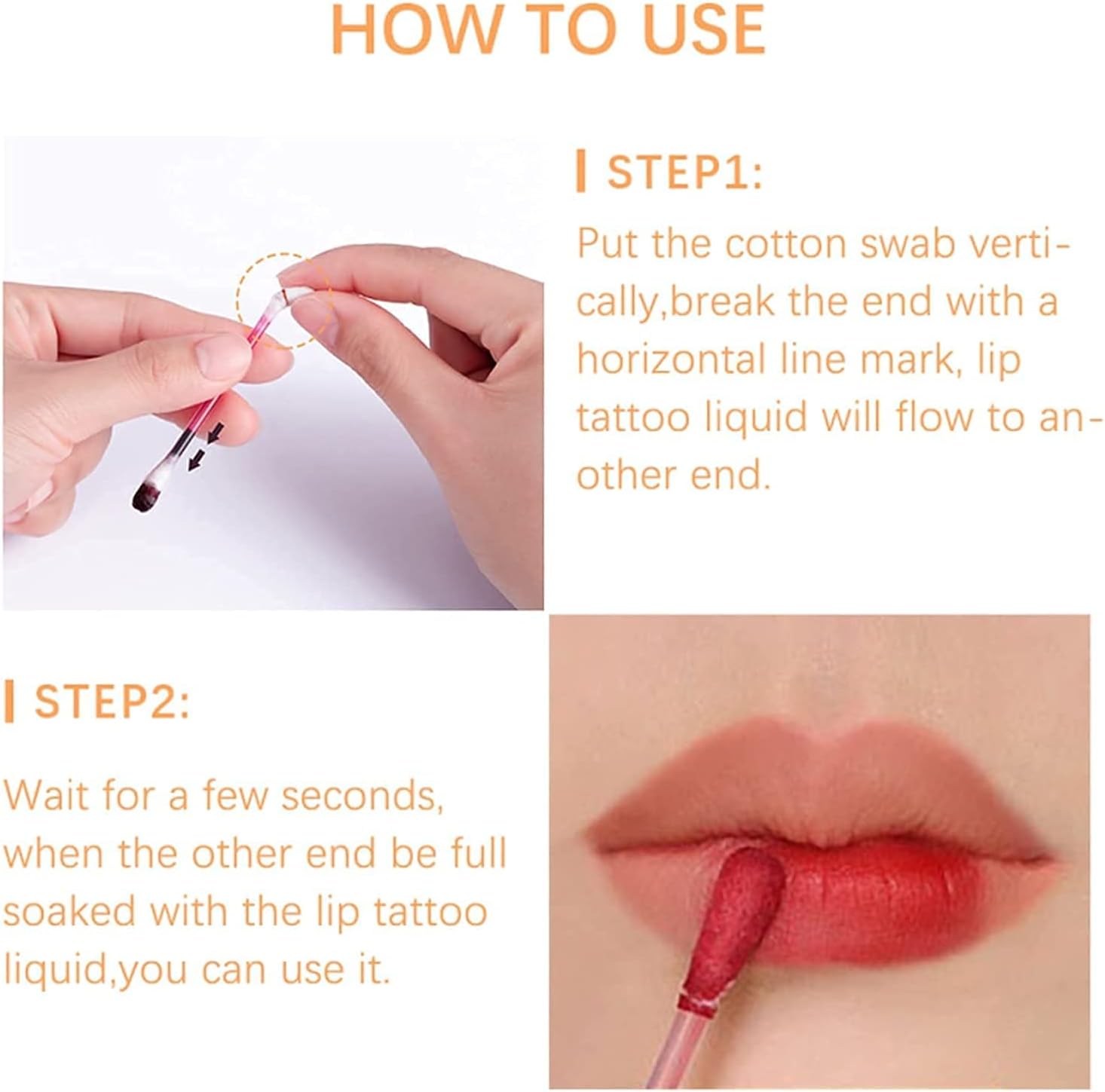 HOW TO USE

STEP1:

Put the cotton swab vertically,break the end with a horizontal line mark, lip tattoo liquid will flow to another end.

STEP2:

Wait for a few seconds, when the other end be full soaked with the lip tattoo liquid,you can use it.