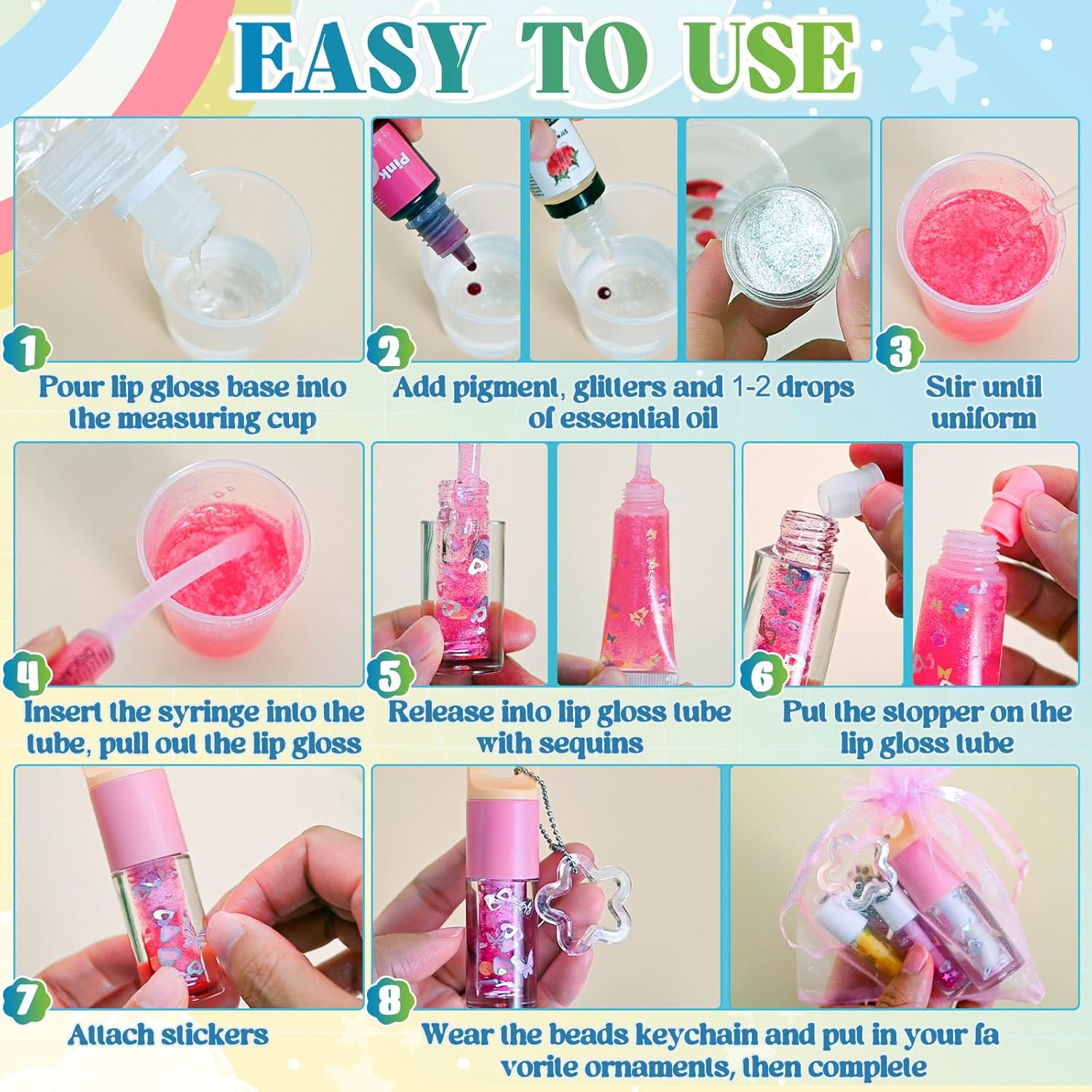 EASY TO USE

Pink

1
Pour lip gloss base into the measuring cup

2
Add pigment, glitters and 1-2 drops of essential oil

3
Stir until uniform

4
Insert the syringe into the tube, pull out the lip gloss

5
Release into lip gloss tube with sequins

6
Put the stopper on the lip gloss tube

7
Attach stickers

8
Wear the beads keychain and put in your fa vorite ornaments, then complete