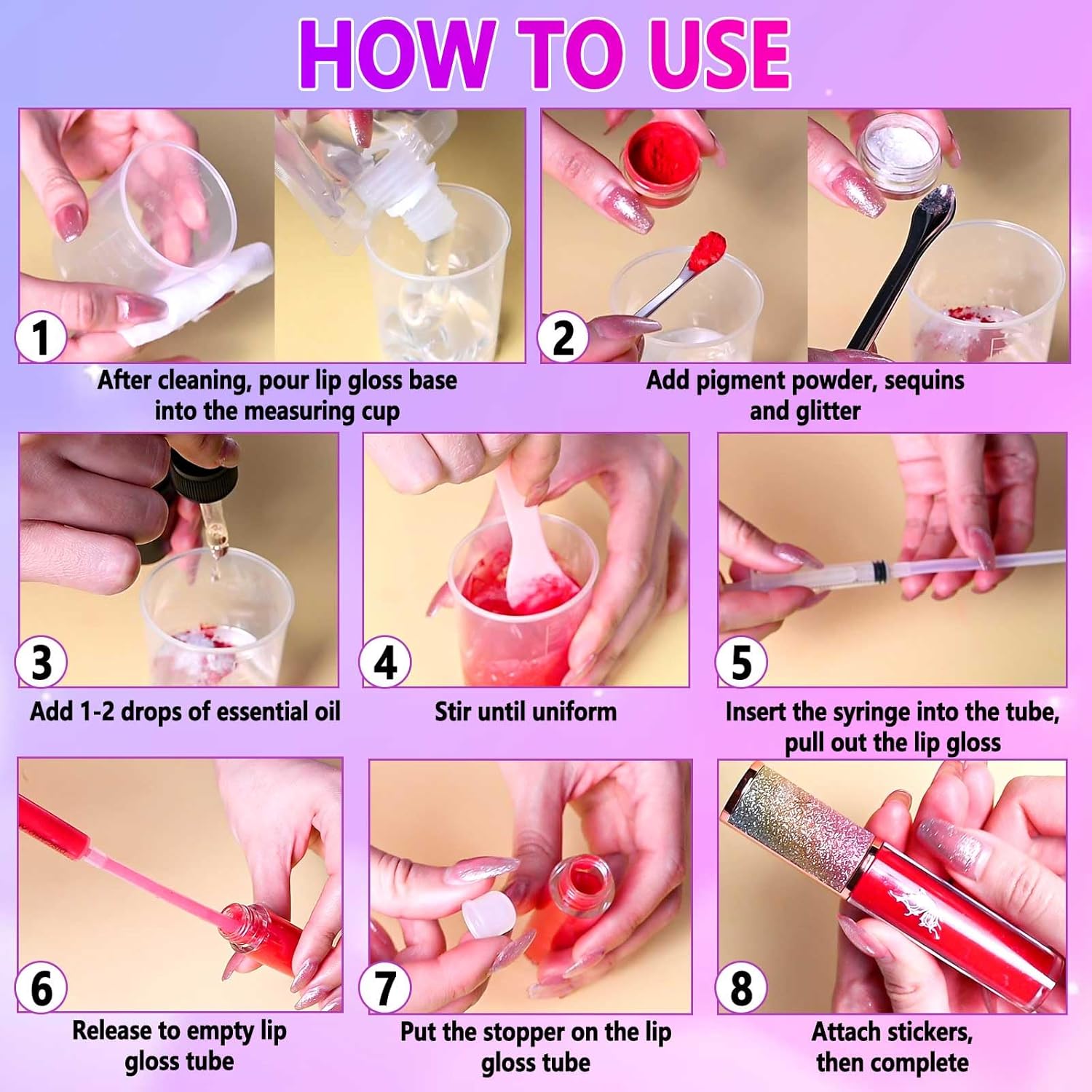 HOW TO USE

1
After cleaning, pour lip gloss base into the measuring cup

2
Add pigment powder, sequins and glitter

3
Add 1-2 drops of essential oil

4
Stir until uniform

5
Insert the syringe into the tube, pull out the lip gloss

6
Release to empty lip gloss tube

7
Put the stopper on the lip gloss tube

8
Attach stickers, then complete