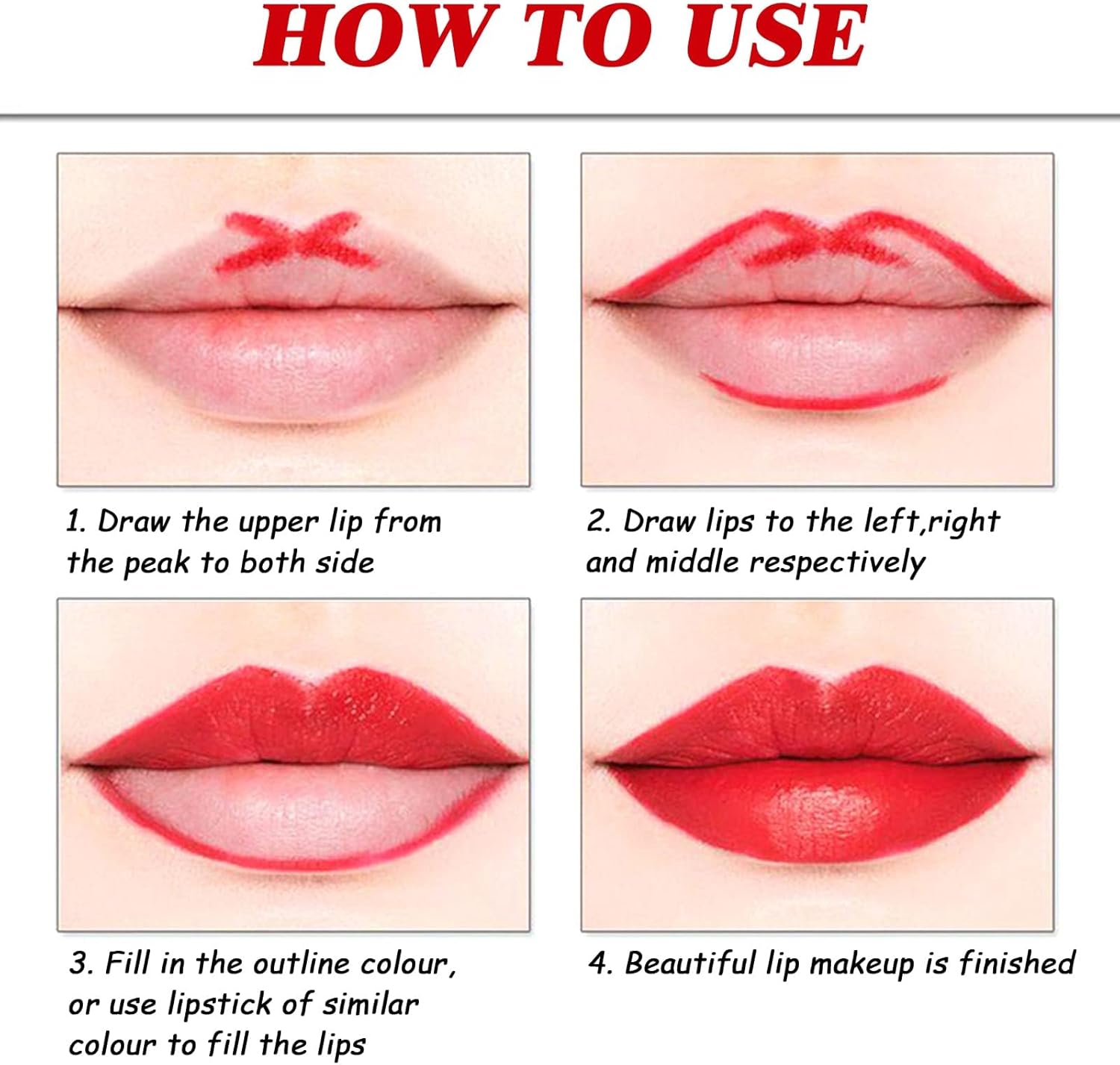 HOW TO USE

1. Draw the upper lip from the peak to both side

2. Draw lips to the left,right and middle respectively

3. Fill in the outline colour, or use lipstick of similar colour to fill the lips

4. Beautiful lip makeup is finished