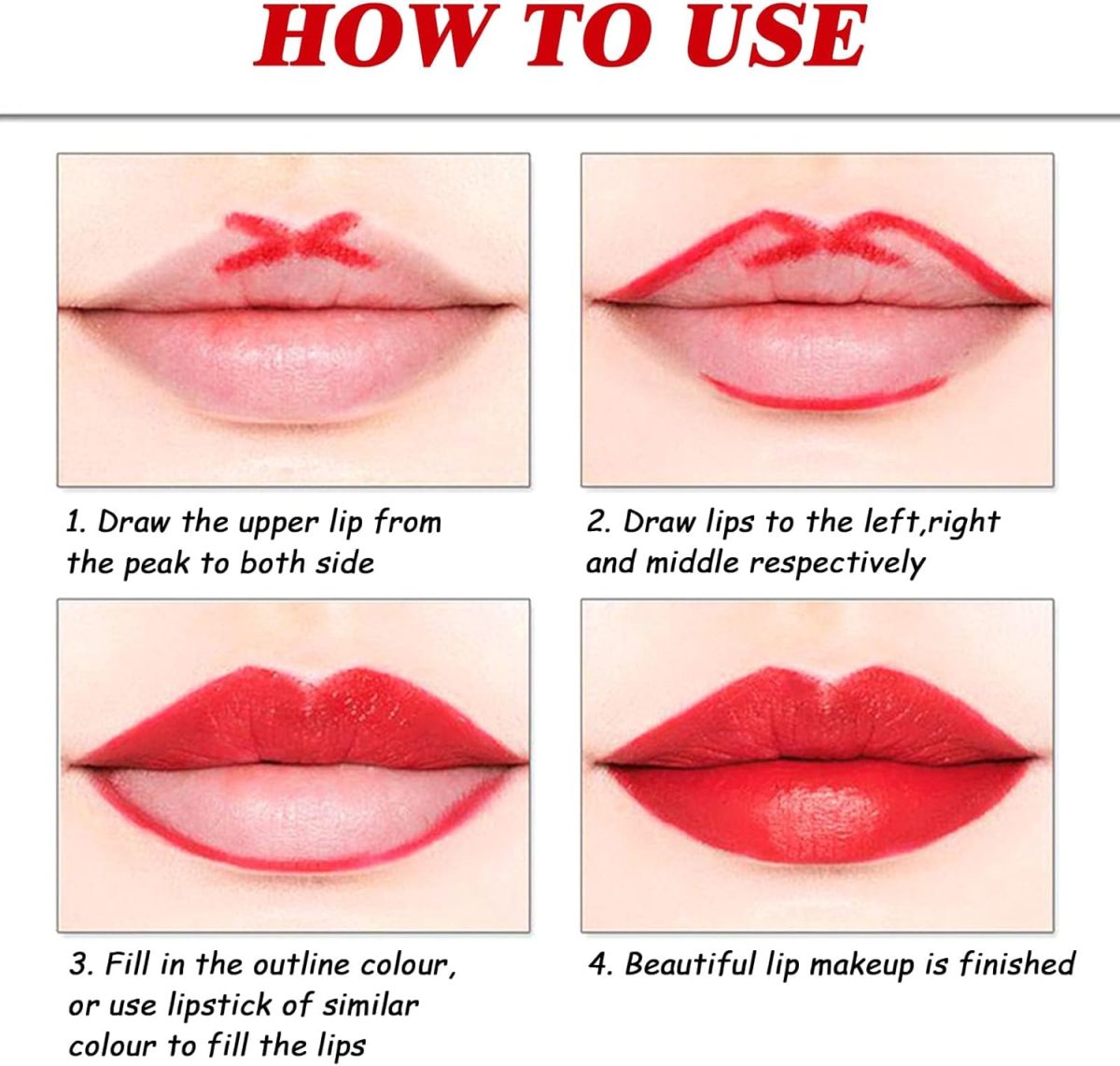 HOW TO USE

1. Draw the upper lip from the peak to both side

2. Draw lips to the left,right and middle respectively

3. Fill in the outline colour, or use lipstick of similar colour to fill the lips

4. Beautiful lip makeup is finished