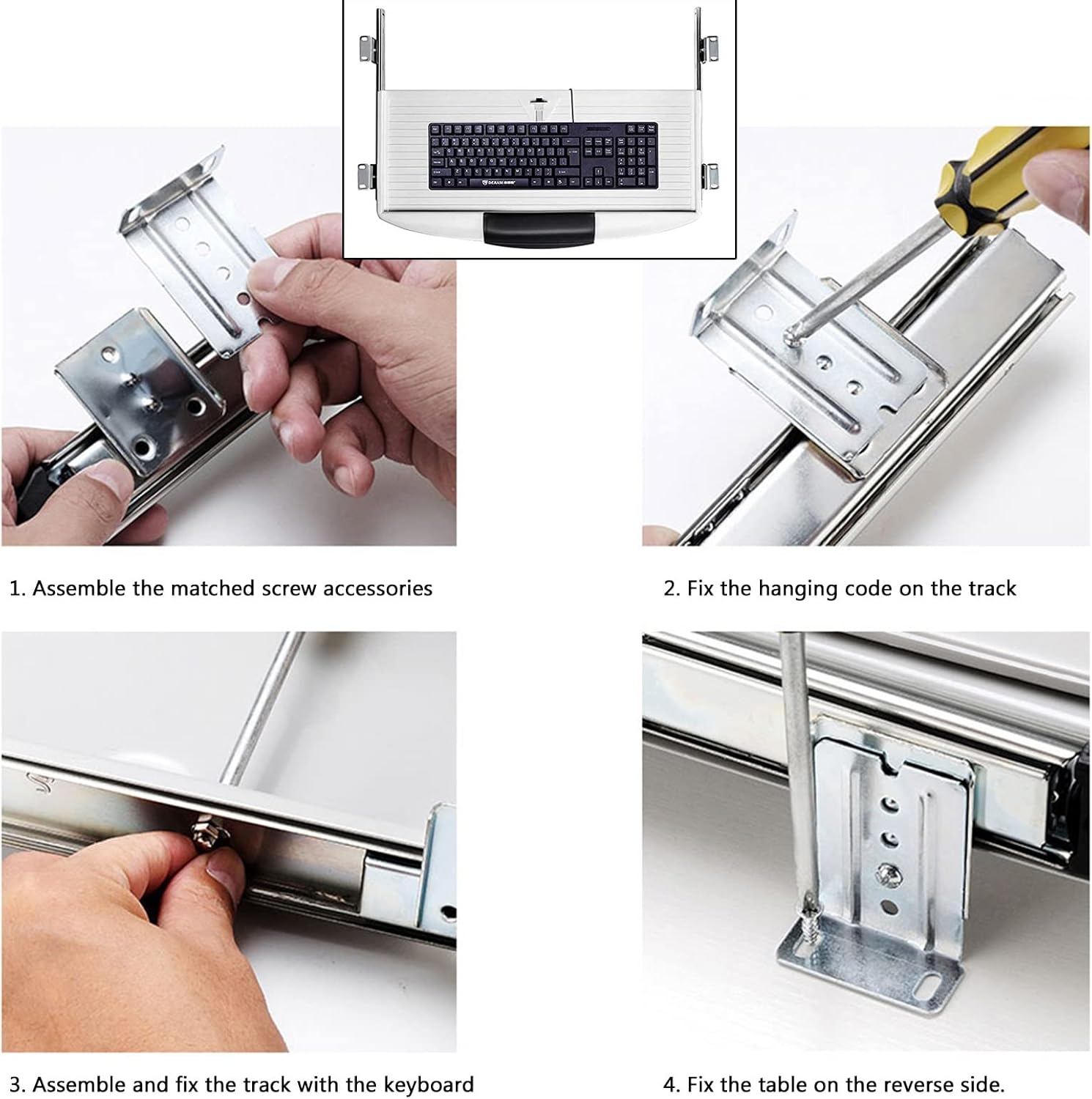 1. Assemble the matched screw accessories

2. Fix the hanging code on the track

3. Assemble and fix the track with the keyboard

4. Fix the table on the reverse side.