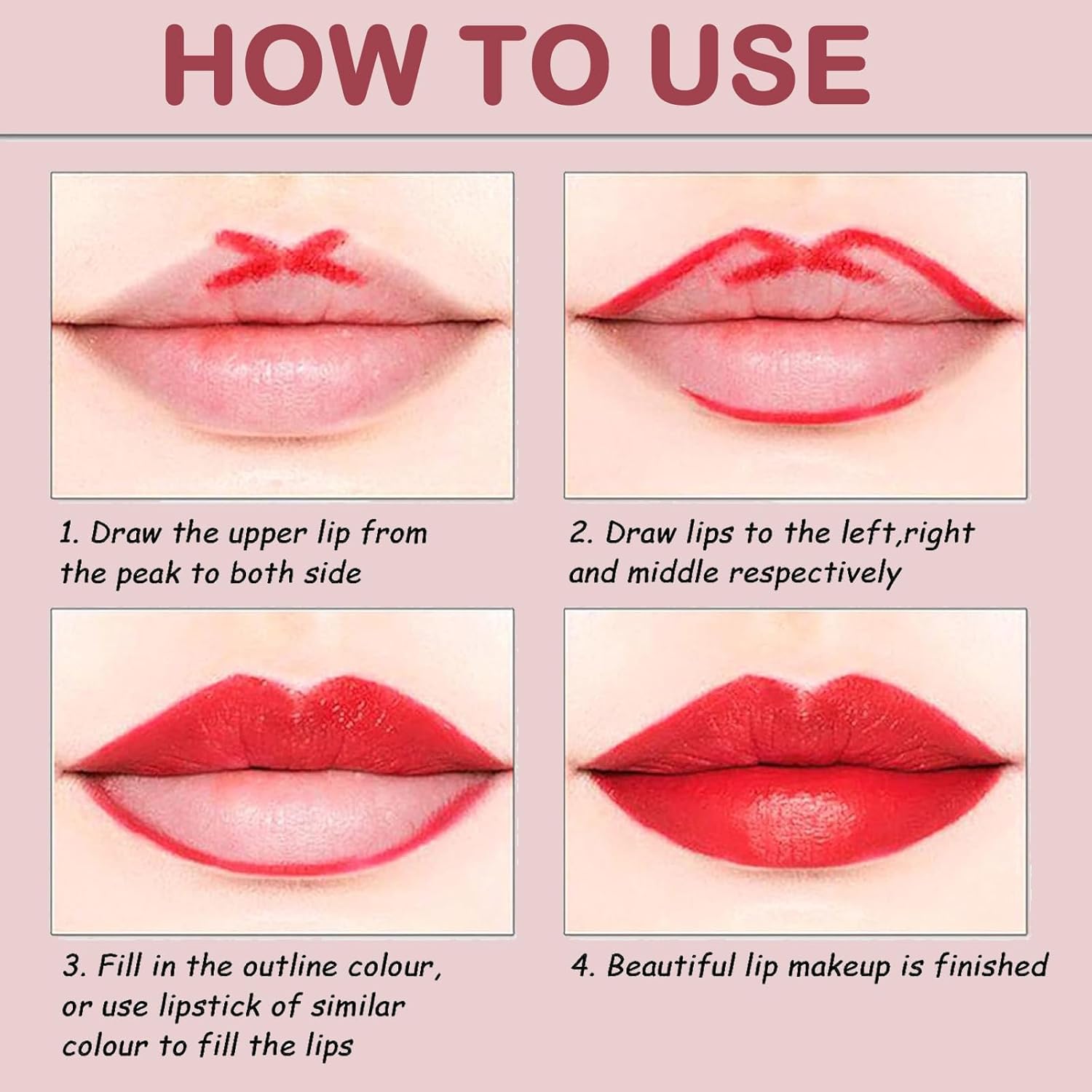 HOW TO USE

1. Draw the upper lip from the peak to both side

2. Draw lips to the left,right and middle respectively

3. Fill in the outline colour, or use lipstick of similar colour to fill the lips

4. Beautiful lip makeup is finished