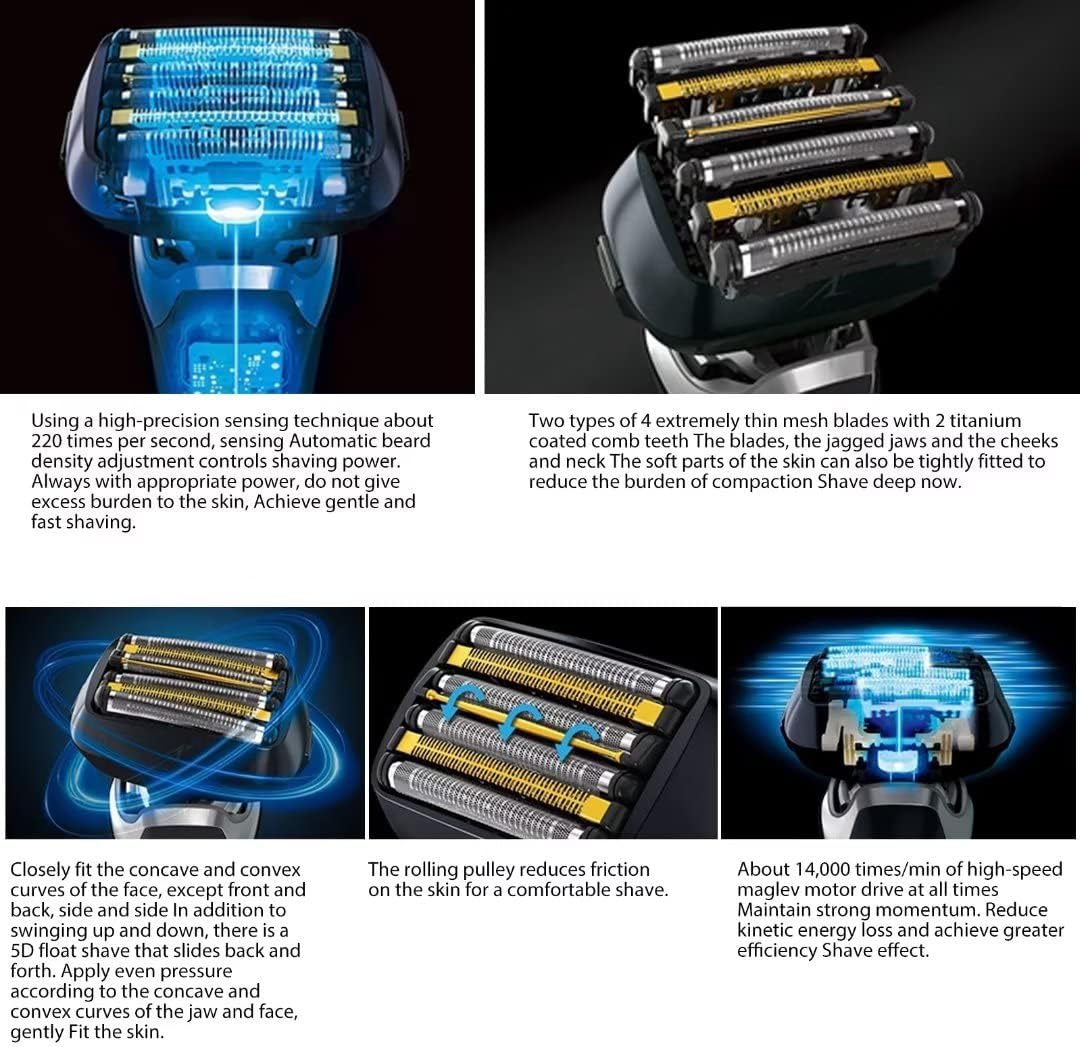 Using a high-precision sensing technique about 220 times per second, sensing Automatic beard density adjustment controls shaving power. Always with appropriate power, do not give excess burden to the skin, Achieve gentle and fast shaving.

Two types of 4 extremely thin mesh blades with 2 titanium coated comb teeth The blades, the jagged jaws and the cheeks and neck The soft parts of the skin can also be tightly fitted to reduce the burden of compaction Shave deep now.

Closely fit the concave and convex curves of the face, except front and back, side and side In addition to swinging up and down, there is a 5D float shave that slides back and forth. Apply even pressure according to the concave and convex curves of the jaw and face, gently Fit the skin.

The rolling pulley reduces friction on the skin for a comfortable shave.

About 14,000 times/min of high-speed maglev motor drive at all times Maintain strong momentum. Reduce kinetic energy loss and achieve greater efficiency Shave effect.