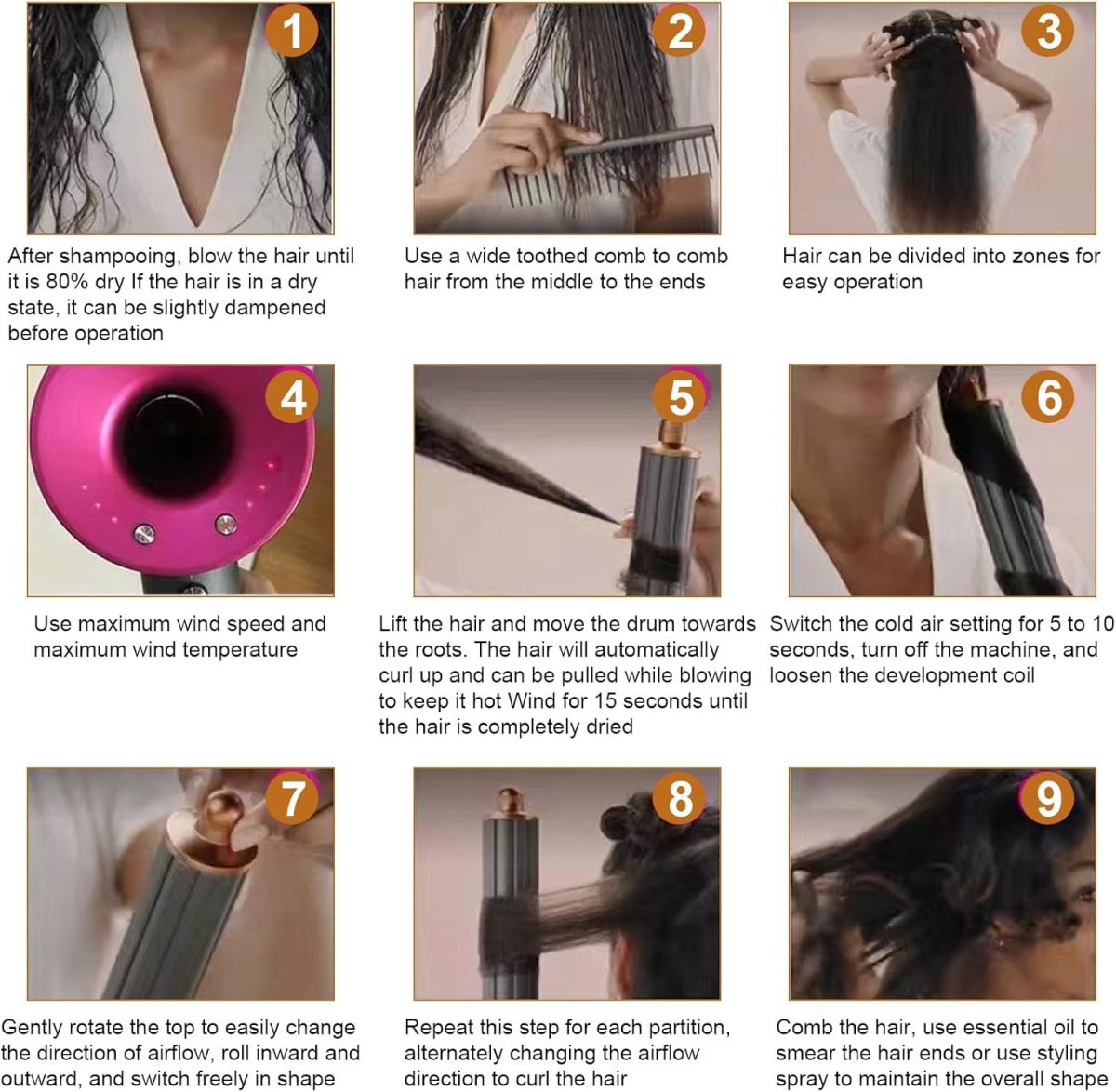 1

After shampooing, blow the hair until it is 80% dry If the hair is in a dry state, it can be slightly dampened before operation

2

Use a wide toothed comb to comb hair from the middle to the ends

3

Hair can be divided into zones for easy operation

4

Use maximum wind speed and maximum wind temperature

5

Lift the hair and move the drum towards the roots. The hair will automatically curl up and can be pulled while blowing to keep it hot Wind for 15 seconds until the hair is completely dried

6

Switch the cold air setting for 5 to 10 seconds, turn off the machine, and loosen the development coil

7

Gently rotate the top to easily change the direction of airflow, roll inward and outward, and switch freely in shape

8

Repeat this step for each partition, alternately changing the airflow direction to curl the hair

9

Comb the hair, use essential oil to smear the hair ends or use styling spray to maintain the overall shape