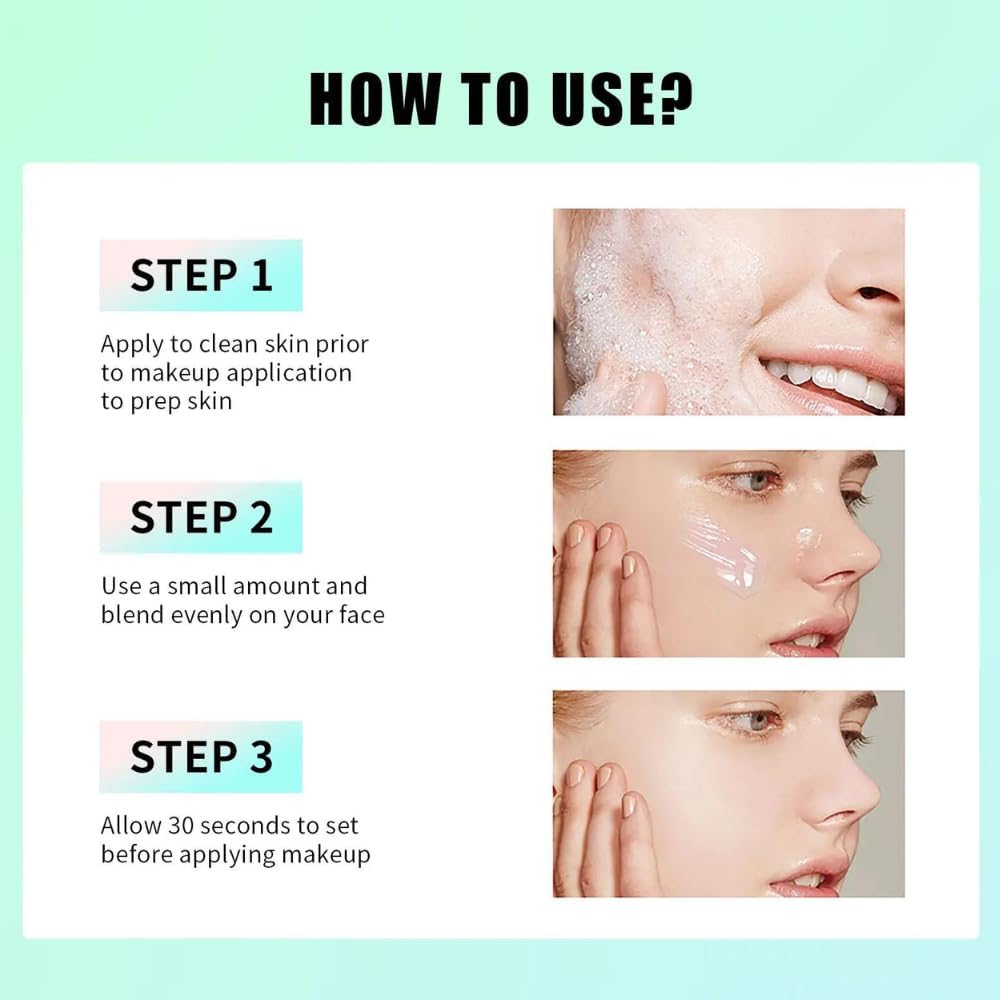 HOW TO USE?

STEP 1

Apply to clean skin prior to makeup application to prep skin

STEP 2

Use a small amount and blend evenly on your face

STEP 3

Allow 30 seconds to set before applying makeup