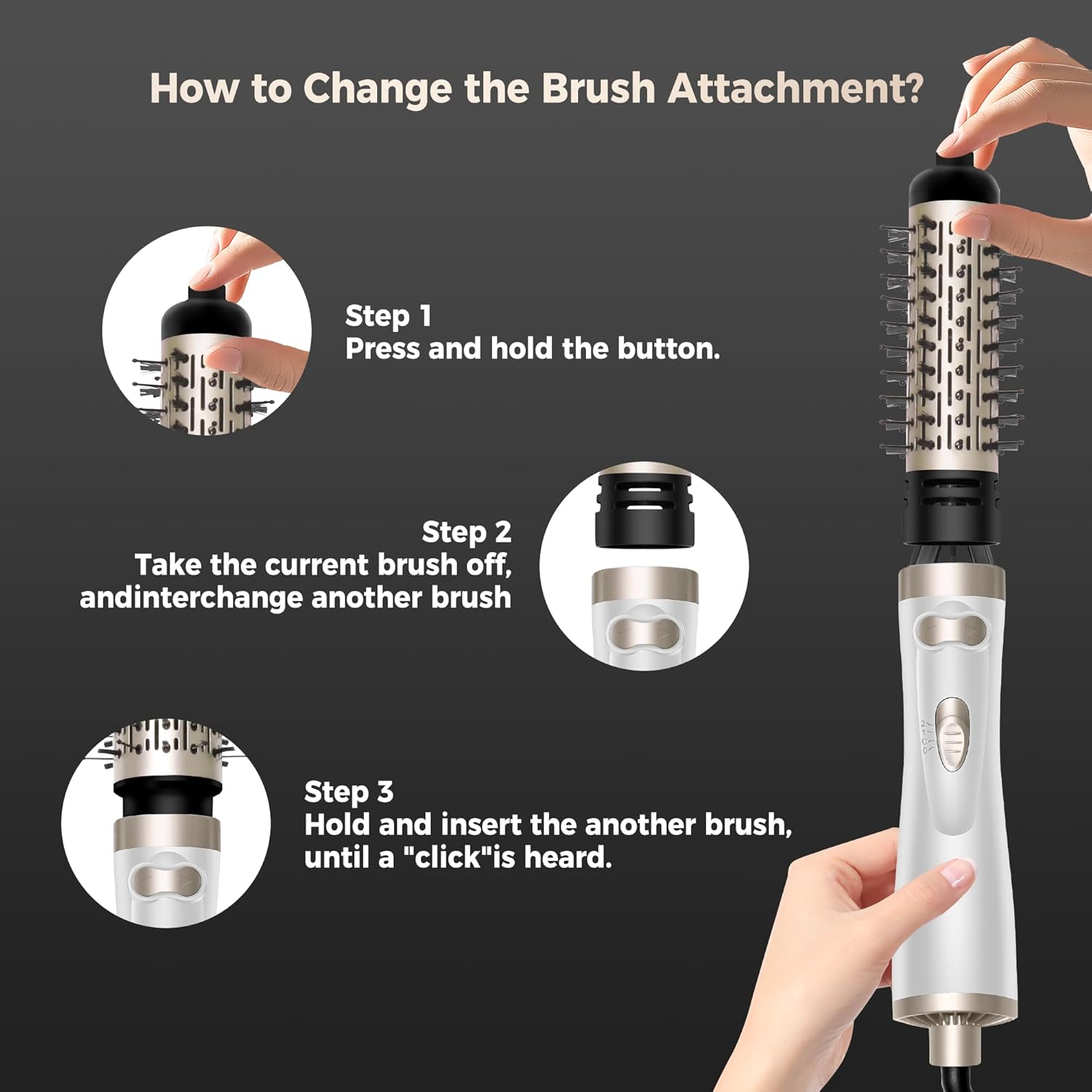 How to Change the Brush Attachment?

Step 1
Press and hold the button.

Step 2
Take the current brush off, andinterchange another brush

Step 3
Hold and insert the another brush, until a "click"is heard.

2
1
C
0