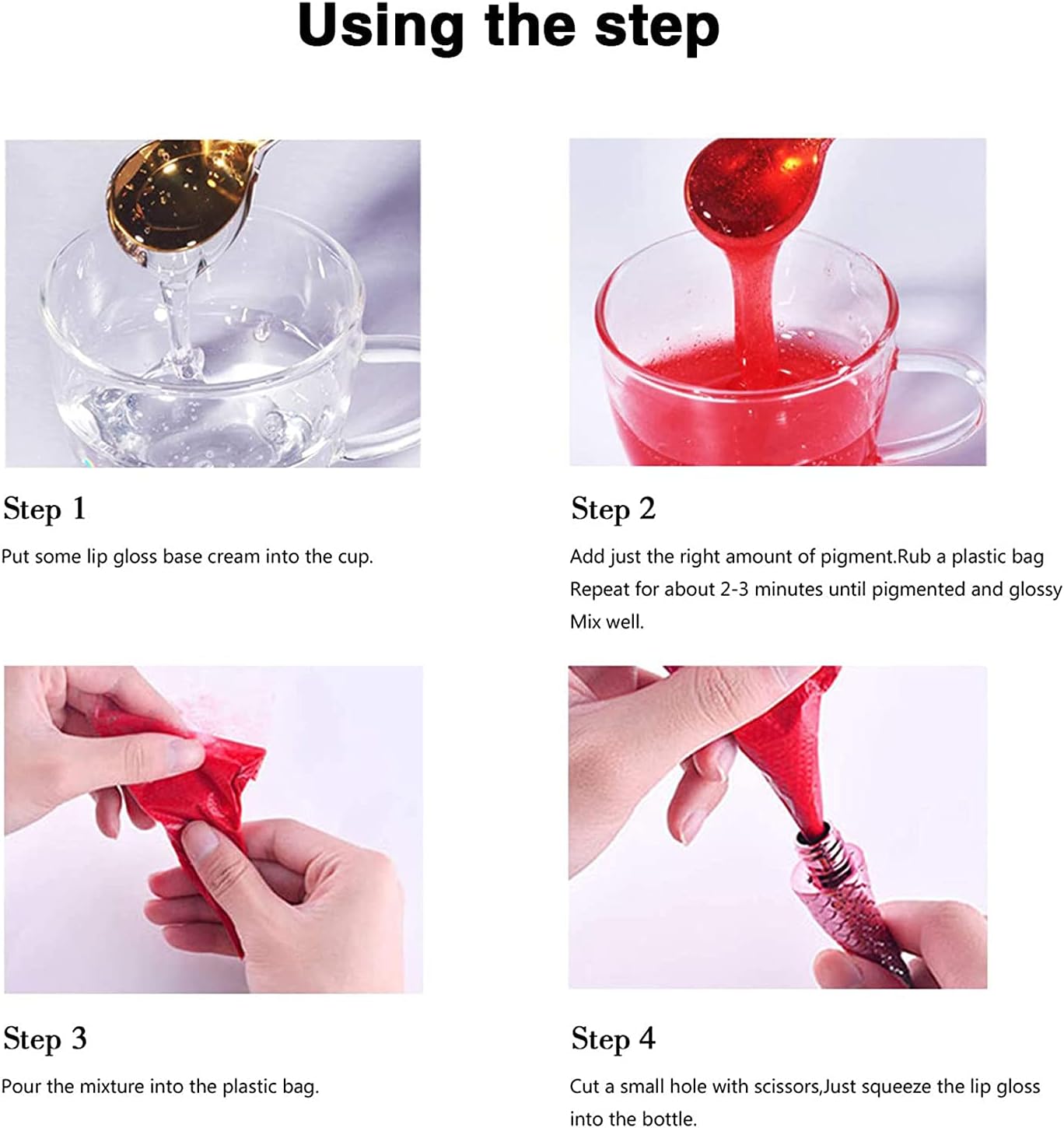 Using the step

Step 1

Put some lip gloss base cream into the cup.

Step 2

Add just the right amount of pigment.Rub a plastic bag Repeat for about 2-3 minutes until pigmented and glossy Mix well.

Step 3

Pour the mixture into the plastic bag.

Step 4

Cut a small hole with scissors,Just squeeze the lip gloss into the bottle.