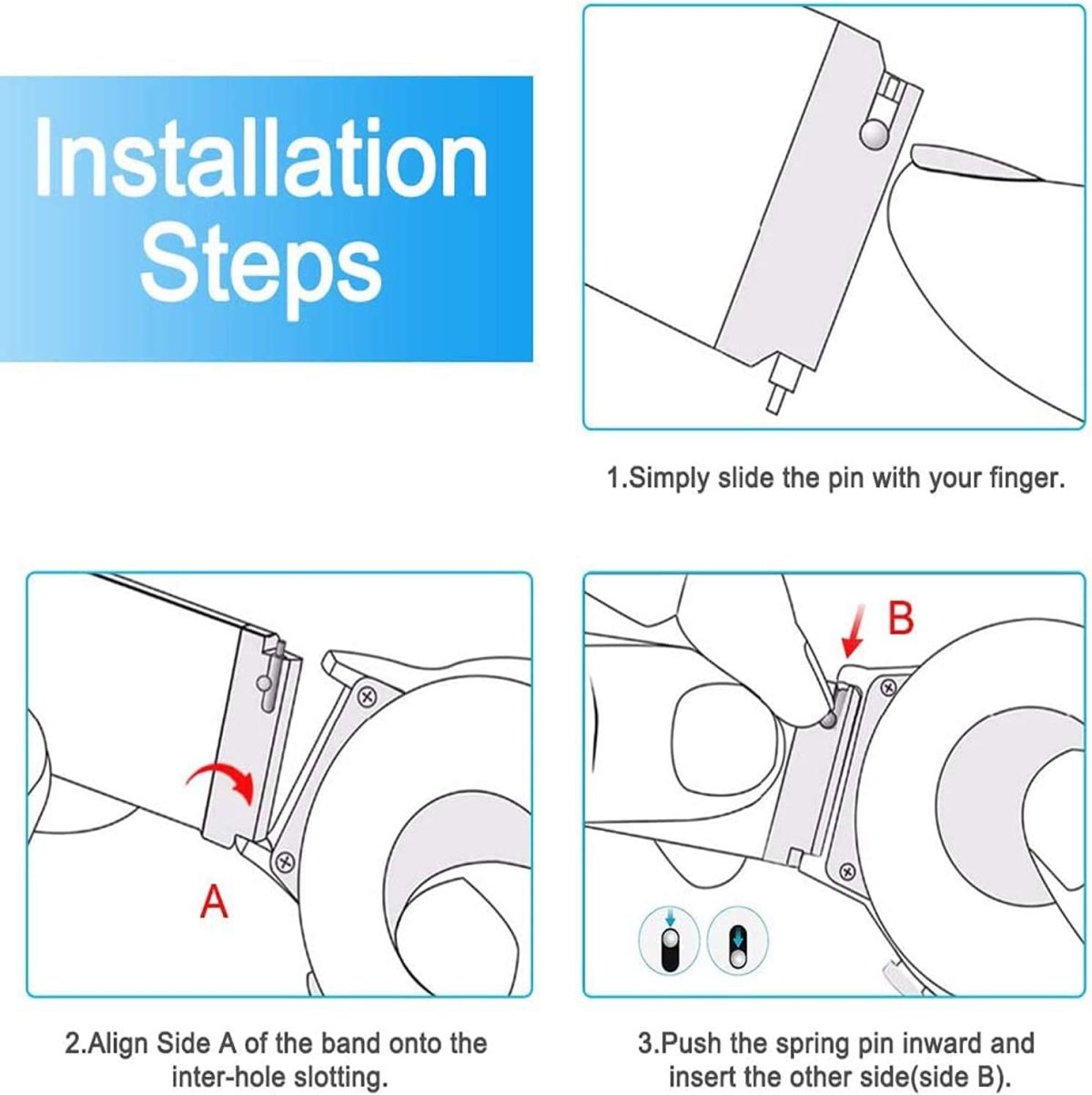 Installation Steps

1.Simply slide the pin with your finger.

A

2.Align Side A of the band onto the inter-hole slotting.

B

3.Push the spring pin inward and insert the other side(side B).