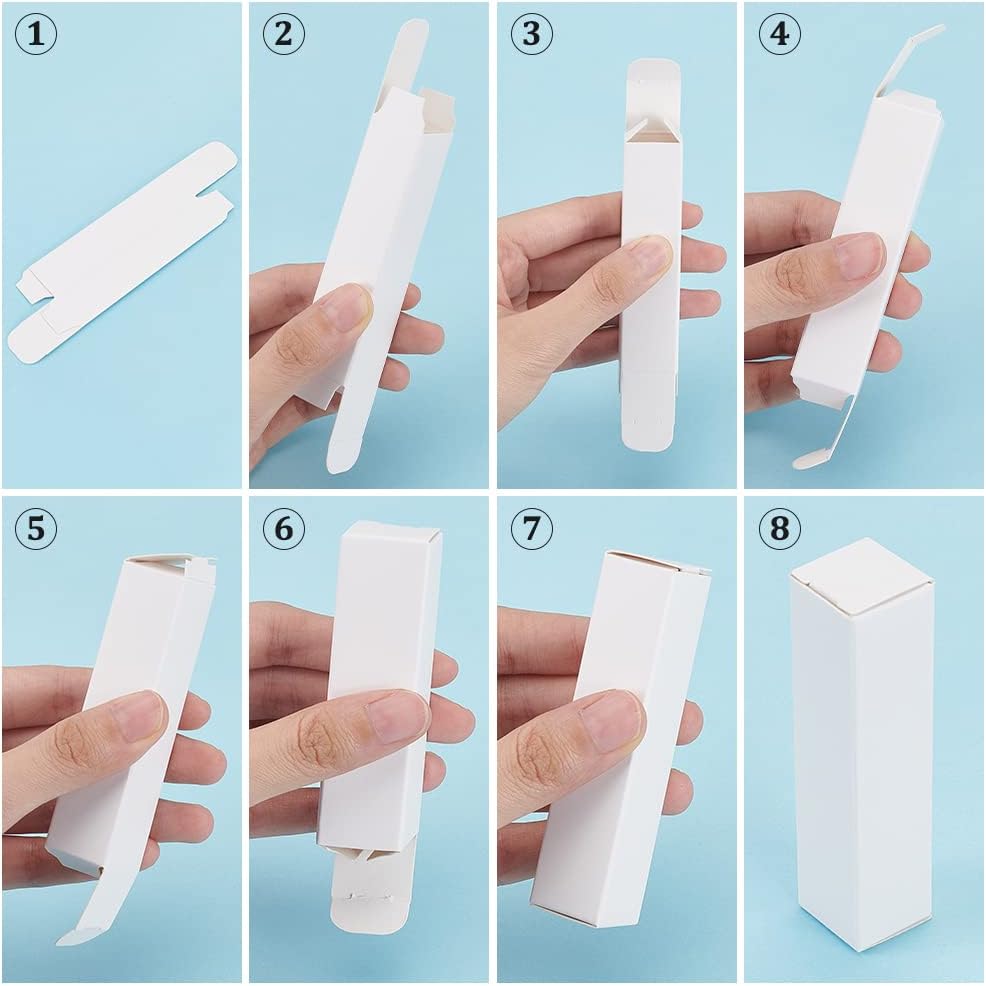 1

2

3

4

5

6

7

8