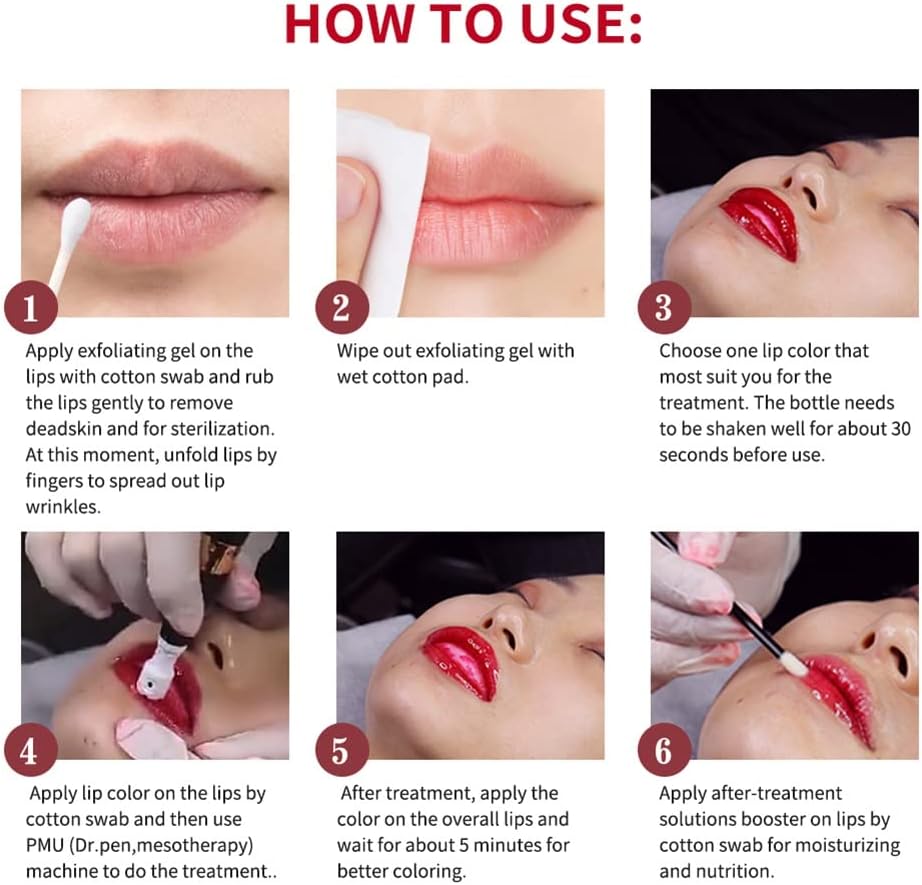 HOW TO USE:

1
Apply exfoliating gel on the lips with cotton swab and rub the lips gently to remove deadskin and for sterilization. At this moment, unfold lips by fingers to spread out lip wrinkles.

2
Wipe out exfoliating gel with wet cotton pad.

3
Choose one lip color that most suit you for the treatment. The bottle needs to be shaken well for about 30 seconds before use.

4
Apply lip color on the lips by cotton swab and then use PMU (Dr.pen,mesotherapy) machine to do the treatment..

5
After treatment, apply the color on the overall lips and wait for about 5 minutes for better coloring.

6
Apply after-treatment solutions booster on lips by cotton swab for moisturizing and nutrition.