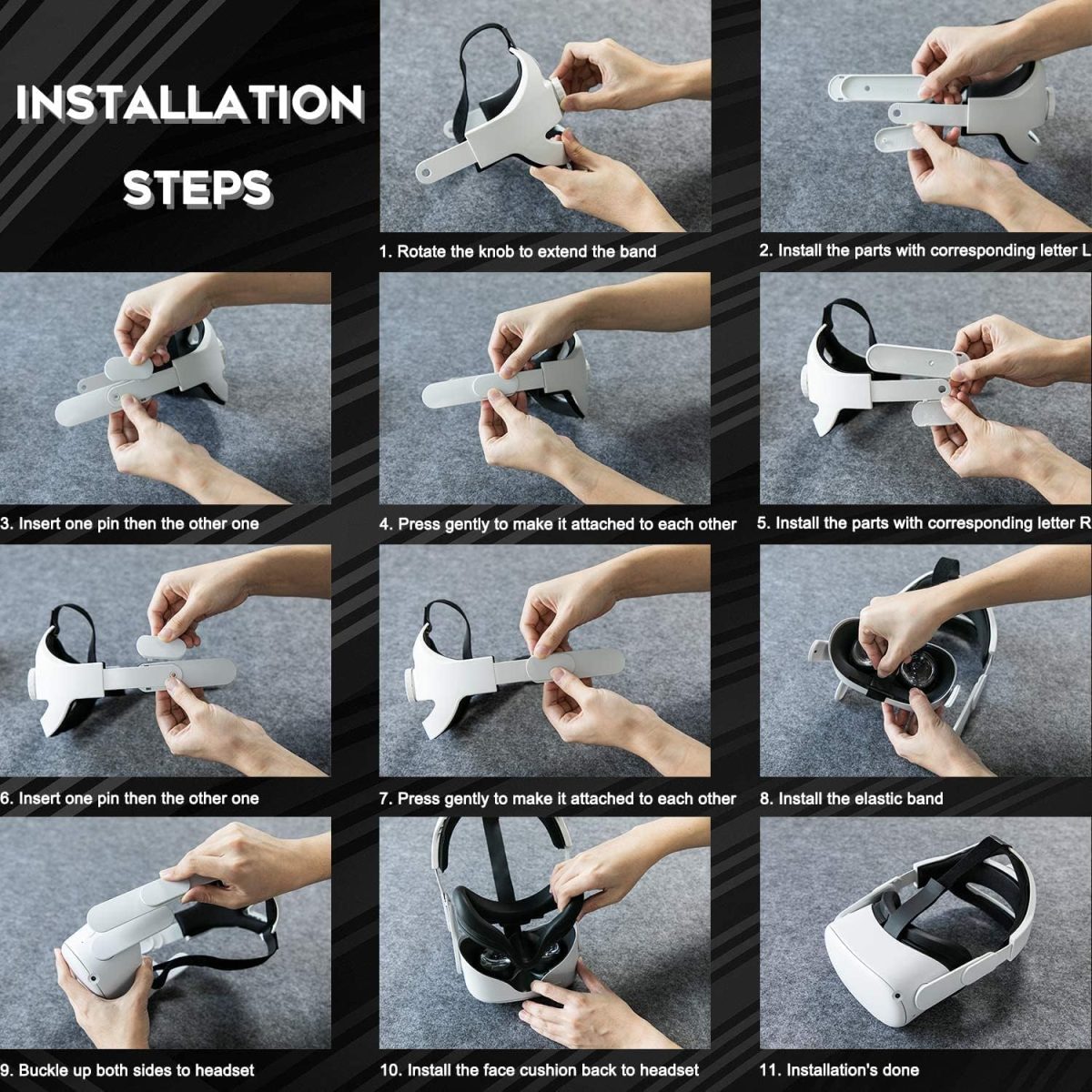 INSTALLATION STEPS

1. Rotate the knob to extend the band

2. Install the parts with corresponding letter L

3. Insert one pin then the other one

4. Press gently to make it attached to each other

5. Install the parts with corresponding letter R

6. Insert one pin then the other one

7. Press gently to make it attached to each other

8. Install the elastic band

9. Buckle up both sides to headset

10. Install the face cushion back to headset

11. Installation's done