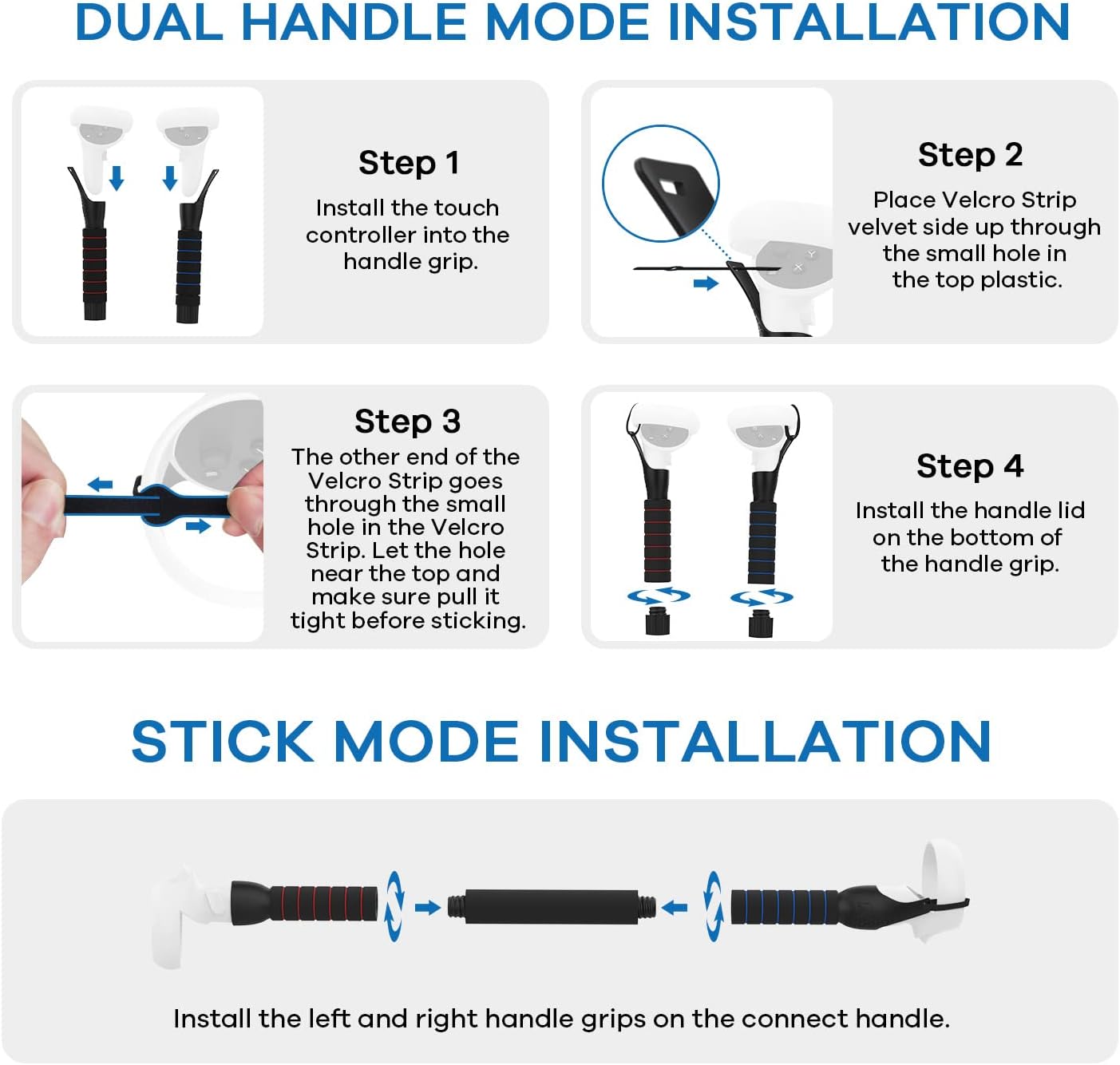 DUAL HANDLE MODE INSTALLATION

Step 1
Install the touch controller into the handle grip.

Step 2
Place Velcro Strip velvet side up through the small hole in the top plastic.

Step 3
The other end of the Velcro Strip goes through the small hole in the Velcro Strip. Let the hole near the top and make sure pull it tight before sticking.

Step 4
Install the handle lid on the bottom of the handle grip.

STICK MODE INSTALLATION

Install the left and right handle grips on the connect handle.