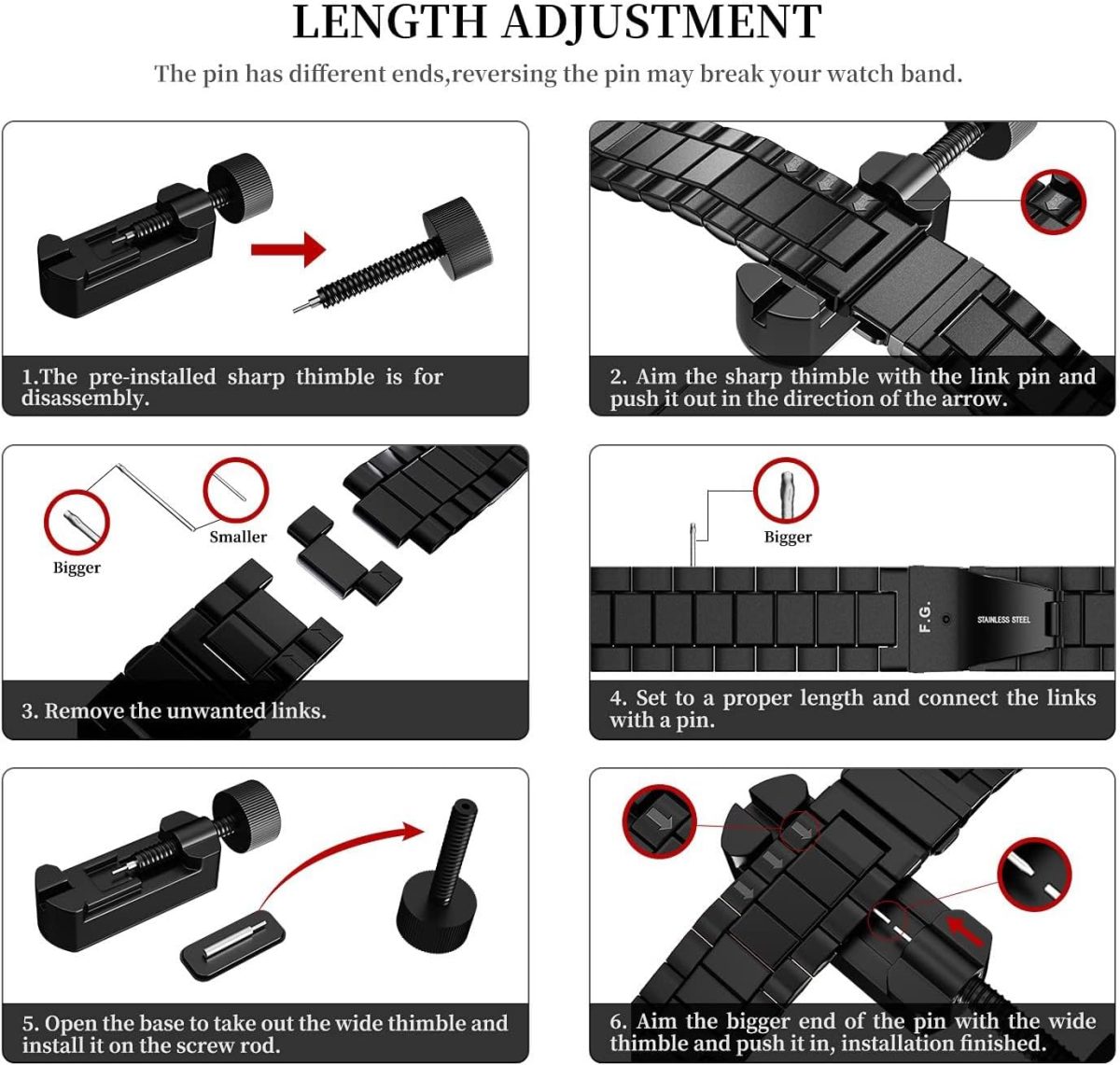 LENGTH ADJUSTMENT

The pin has different ends,reversing the pin may break your watch band.

1.The pre-installed sharp thimble is for disassembly.

2. Aim the sharp thimble with the link pin and push it out in the direction of the arrow.

Bigger

Smaller

3. Remove the unwanted links.

Bigger

F.G.

STAINLESS STEEL

4. Set to a proper length and connect the links with a pin.

5. Open the base to take out the wide thimble and install it on the screw rod.

6. Aim the bigger end of the pin with the wide thimble and push it in, installation finished.