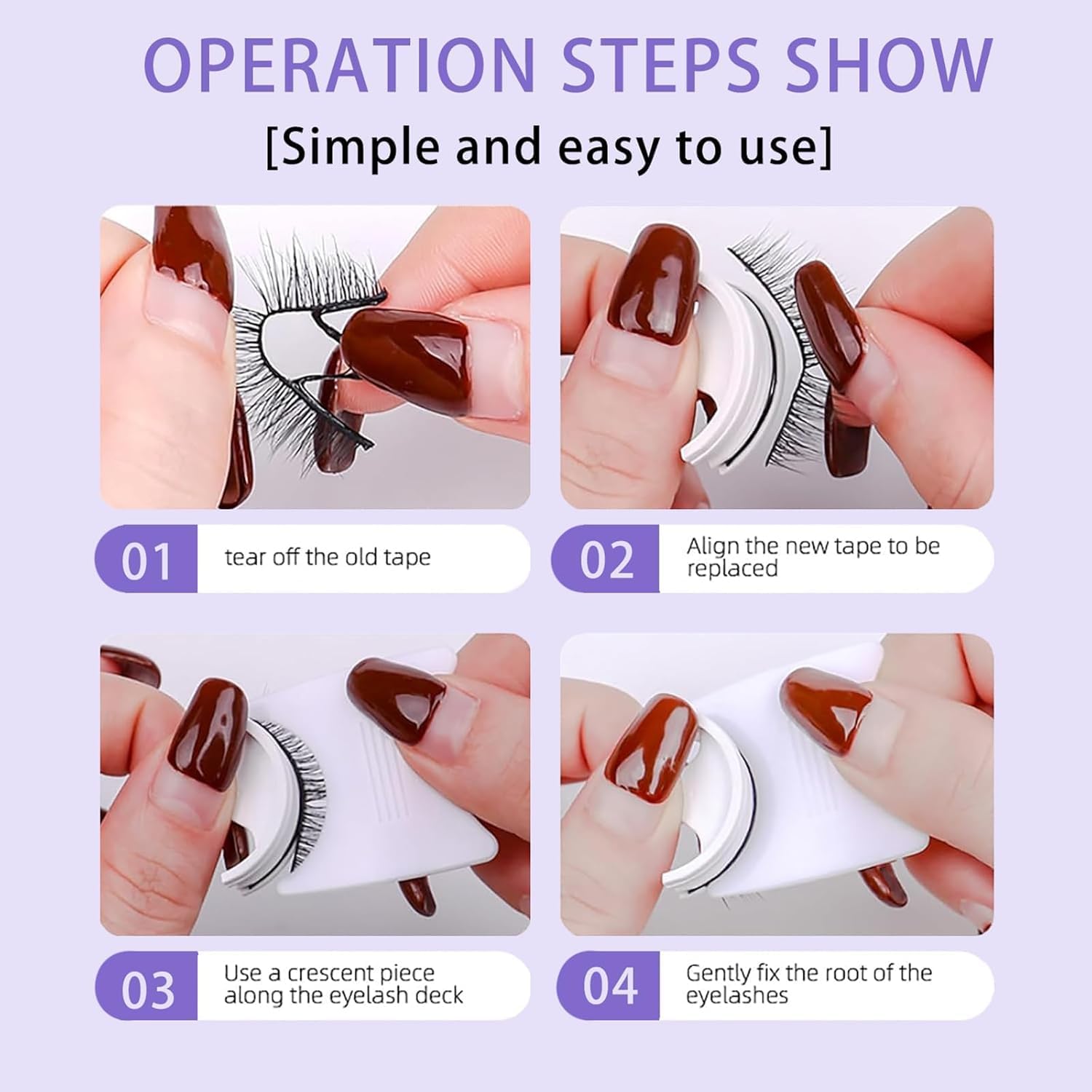 OPERATION STEPS SHOW

[Simple and easy to use]

01 tear off the old tape

02 Align the new tape to be replaced

03 Use a crescent piece along the eyelash deck

04 Gently fix the root of the eyelashes