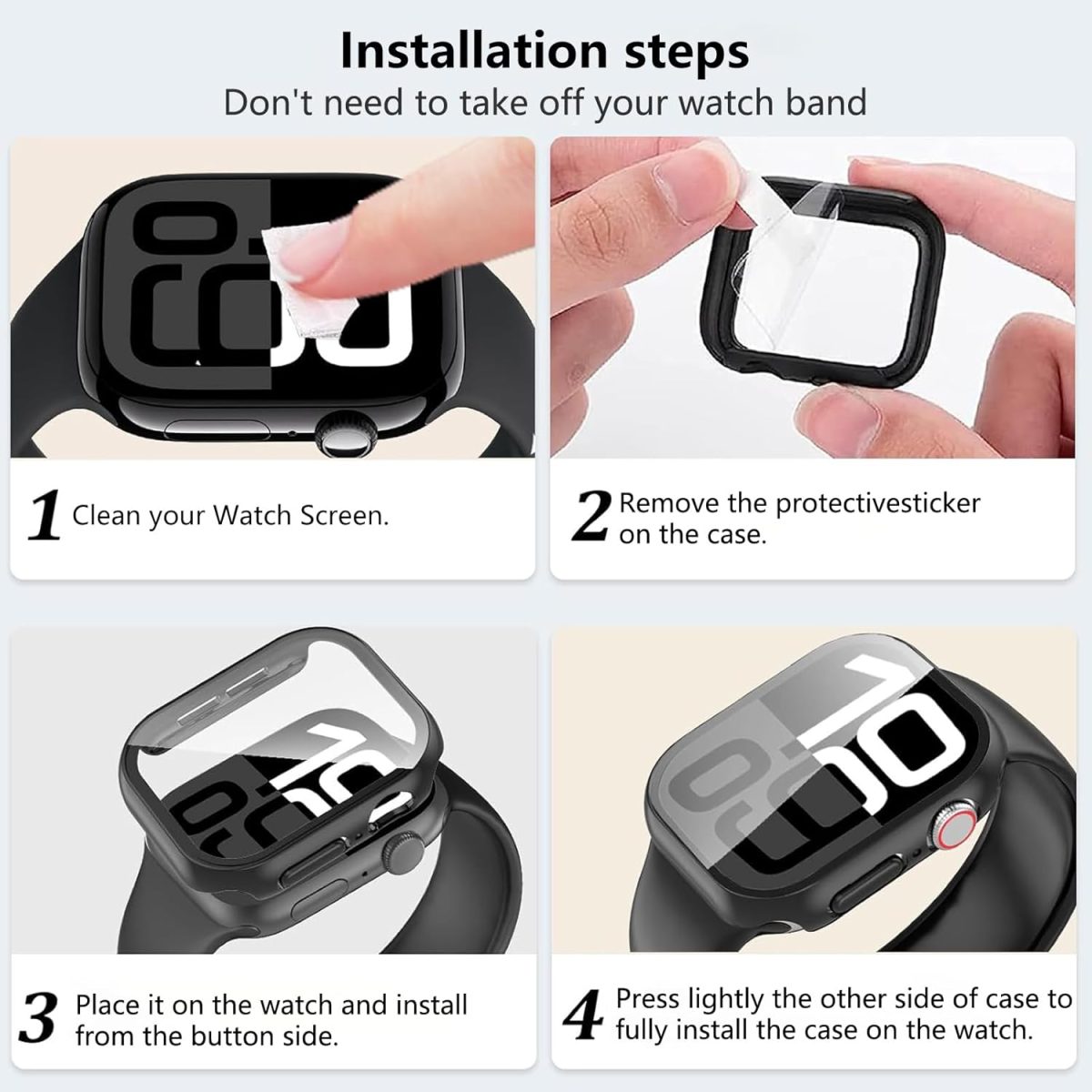 Installation steps
Don't need to take off your watch band

1 Clean your Watch Screen.

2 Remove the protectivesticker on the case.

3 Place it on the watch and install from the button side.

4 Press lightly the other side of case to fully install the case on the watch.