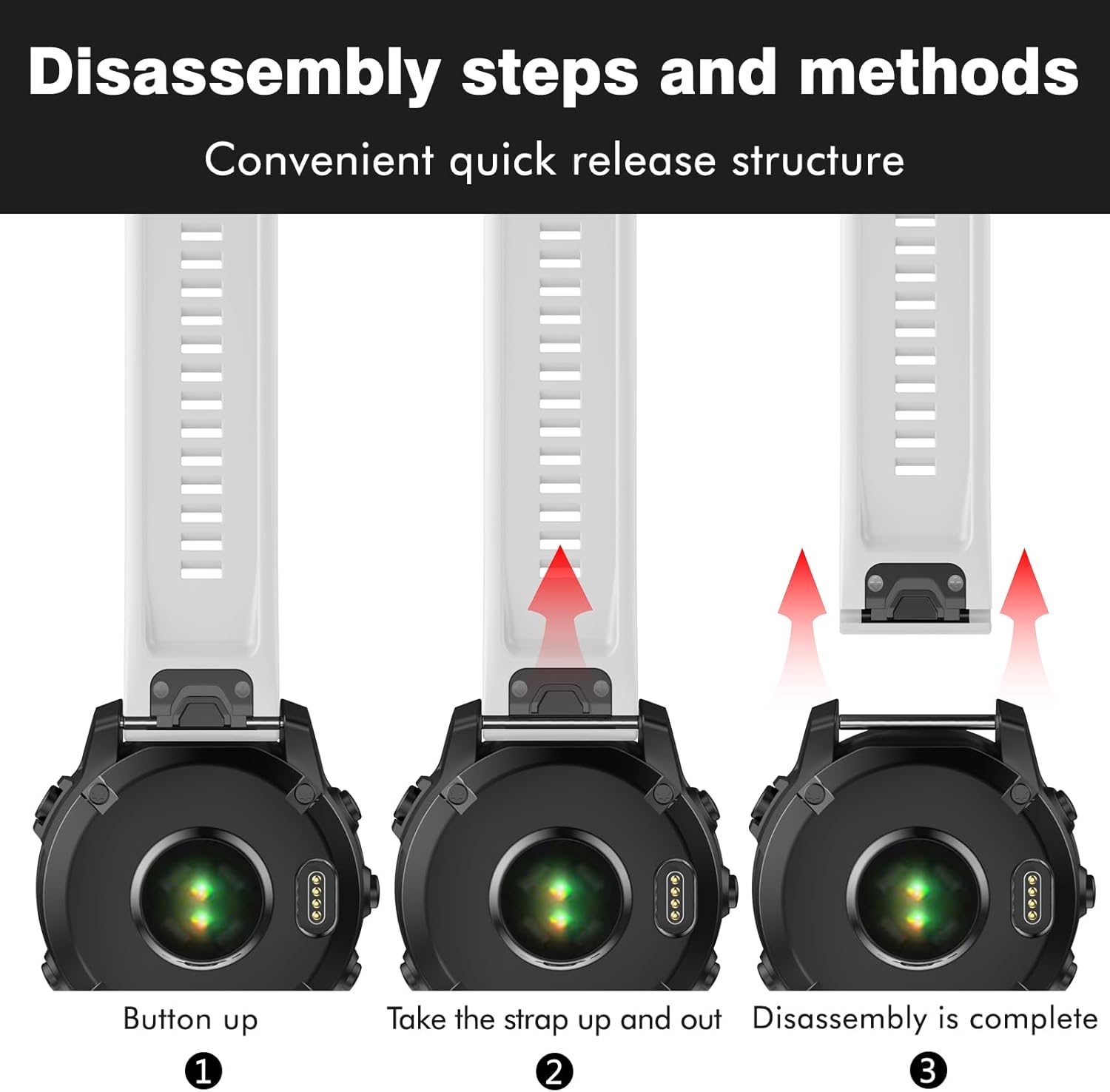 Disassembly steps and methods

Convenient quick release structure

Button up
❶

Take the strap up and out
❷

Disassembly is complete
❸