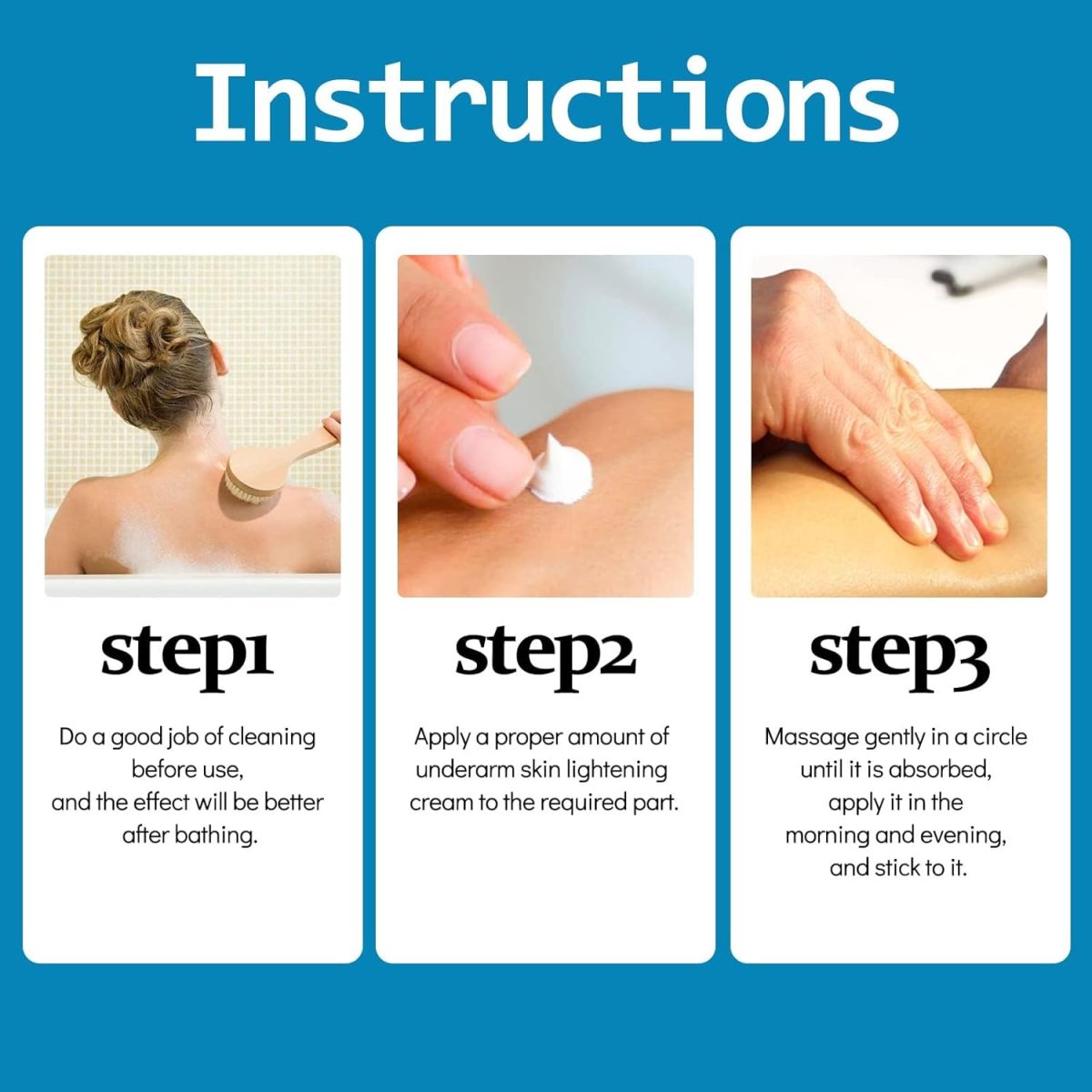 Instructions

step1

Do a good job of cleaning before use, and the effect will be better after bathing.

step2

Apply a proper amount of underarm skin lightening cream to the required part.

step3

Massage gently in a circle until it is absorbed, apply it in the morning and evening, and stick to it.