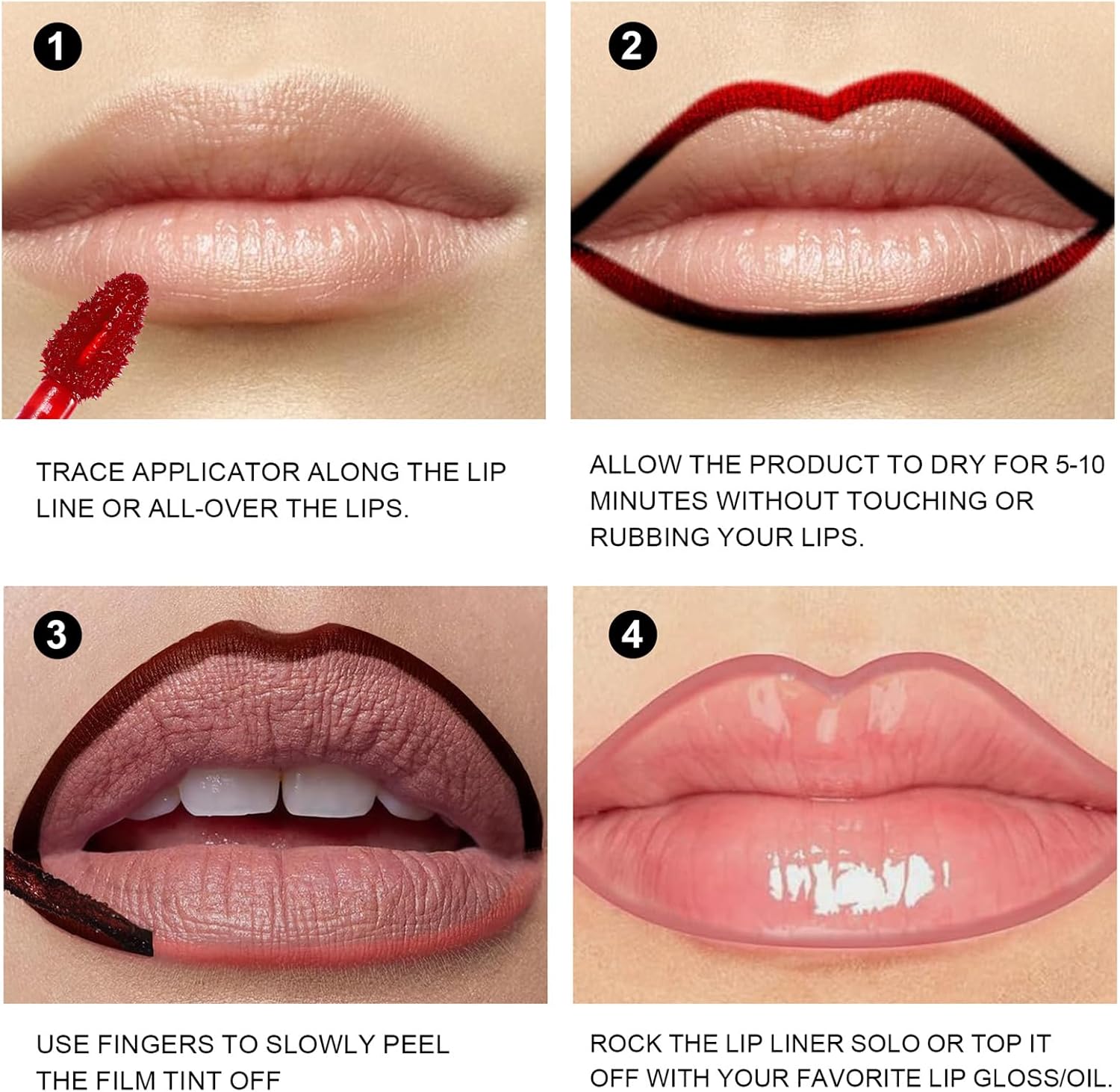 1

TRACE APPLICATOR ALONG THE LIP LINE OR ALL-OVER THE LIPS.

2

ALLOW THE PRODUCT TO DRY FOR 5-10 MINUTES WITHOUT TOUCHING OR RUBBING YOUR LIPS.

3

USE FINGERS TO SLOWLY PEEL THE FILM TINT OFF

4

ROCK THE LIP LINER SOLO OR TOP IT OFF WITH YOUR FAVORITE LIP GLOSS/OIL.