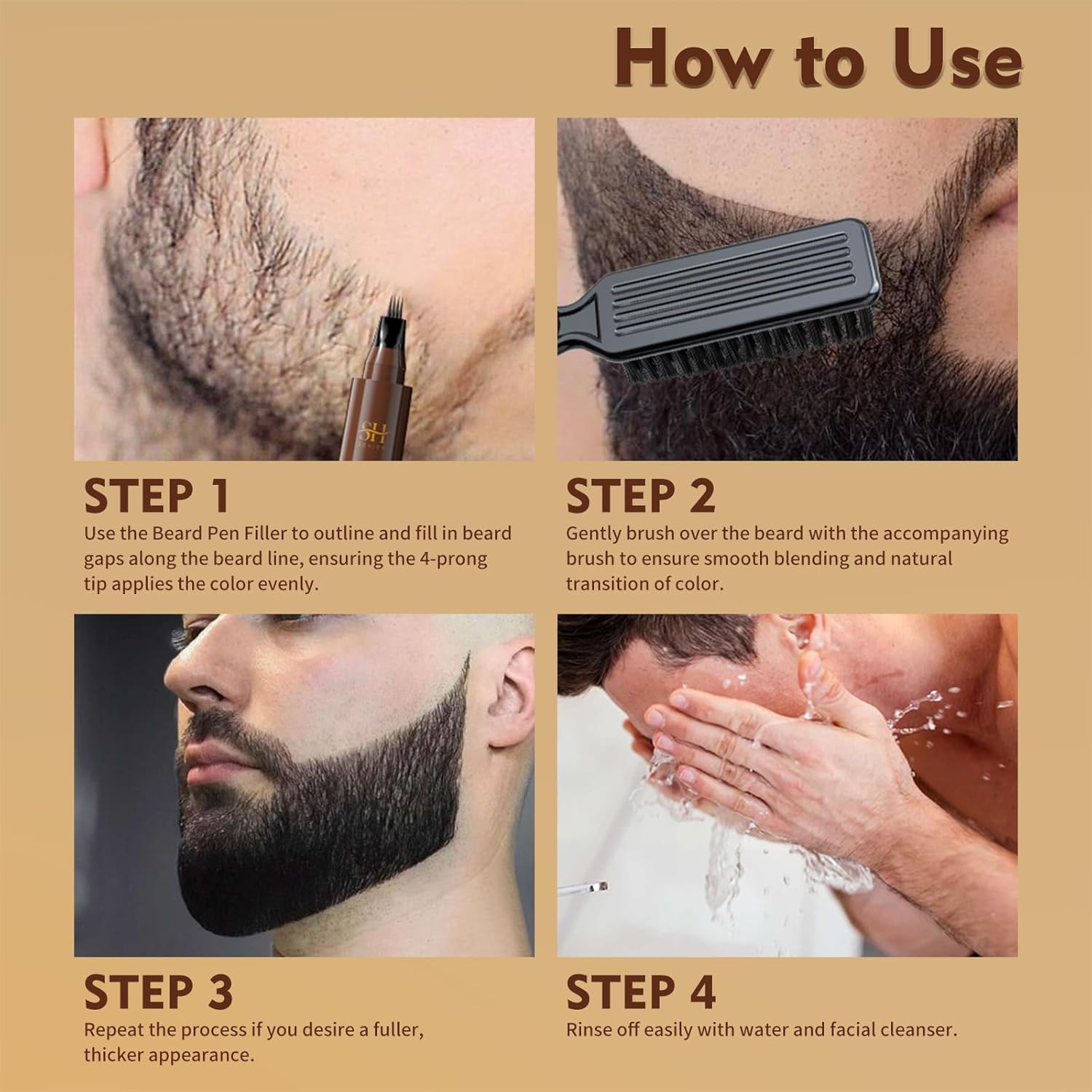 How to Use

SH

STEP 1
Use the Beard Pen Filler to outline and fill in beard gaps along the beard line, ensuring the 4-prong tip applies the color evenly.

STEP 2
Gently brush over the beard with the accompanying brush to ensure smooth blending and natural transition of color.

STEP 3
Repeat the process if you desire a fuller, thicker appearance.

STEP 4
Rinse off easily with water and facial cleanser.